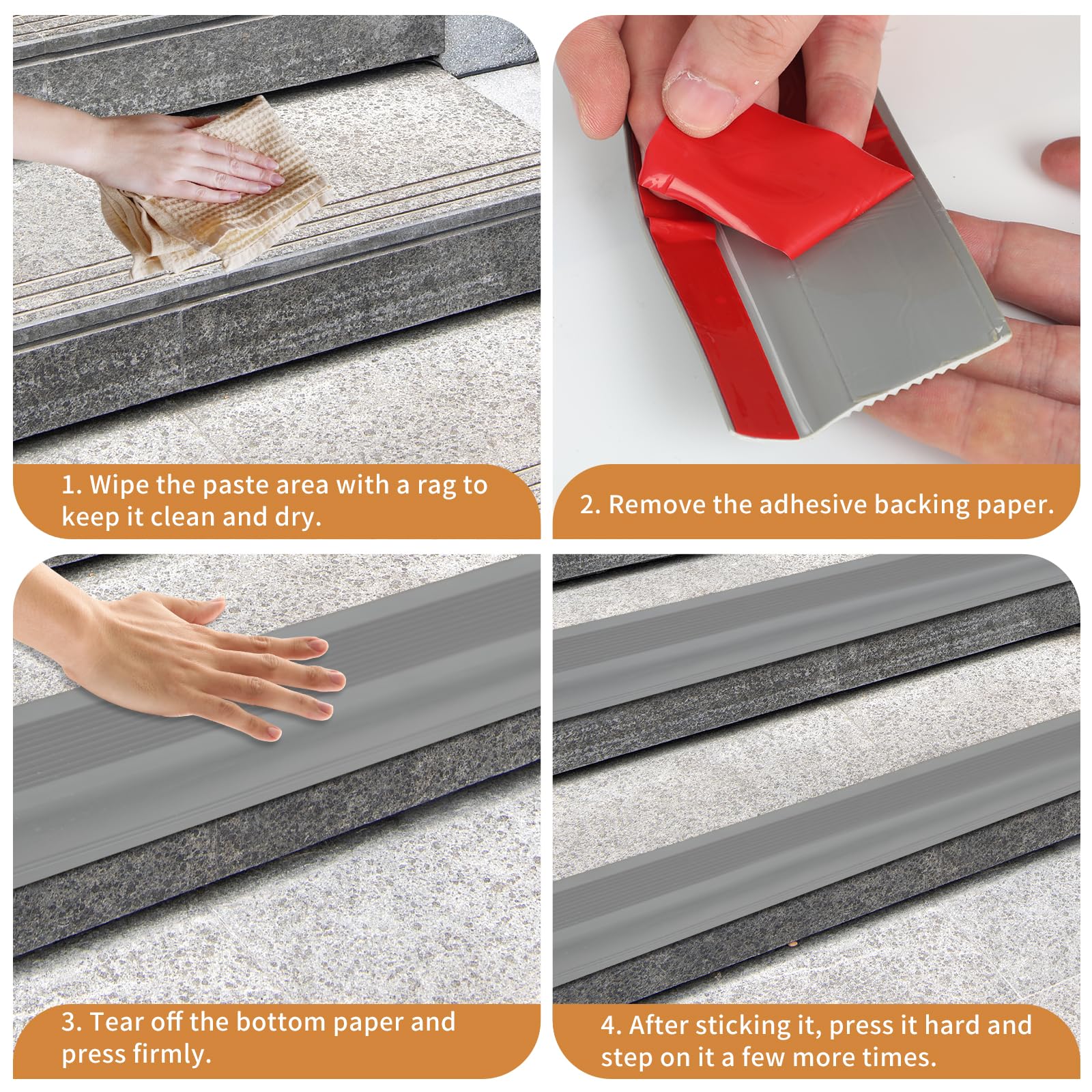 1. Wipe the paste area with a rag to keep it clean and dry.

2. Remove the adhesive backing paper.

3. Tear off the bottom paper and press firmly.

4. After sticking it, press it hard and step on it a few more times.