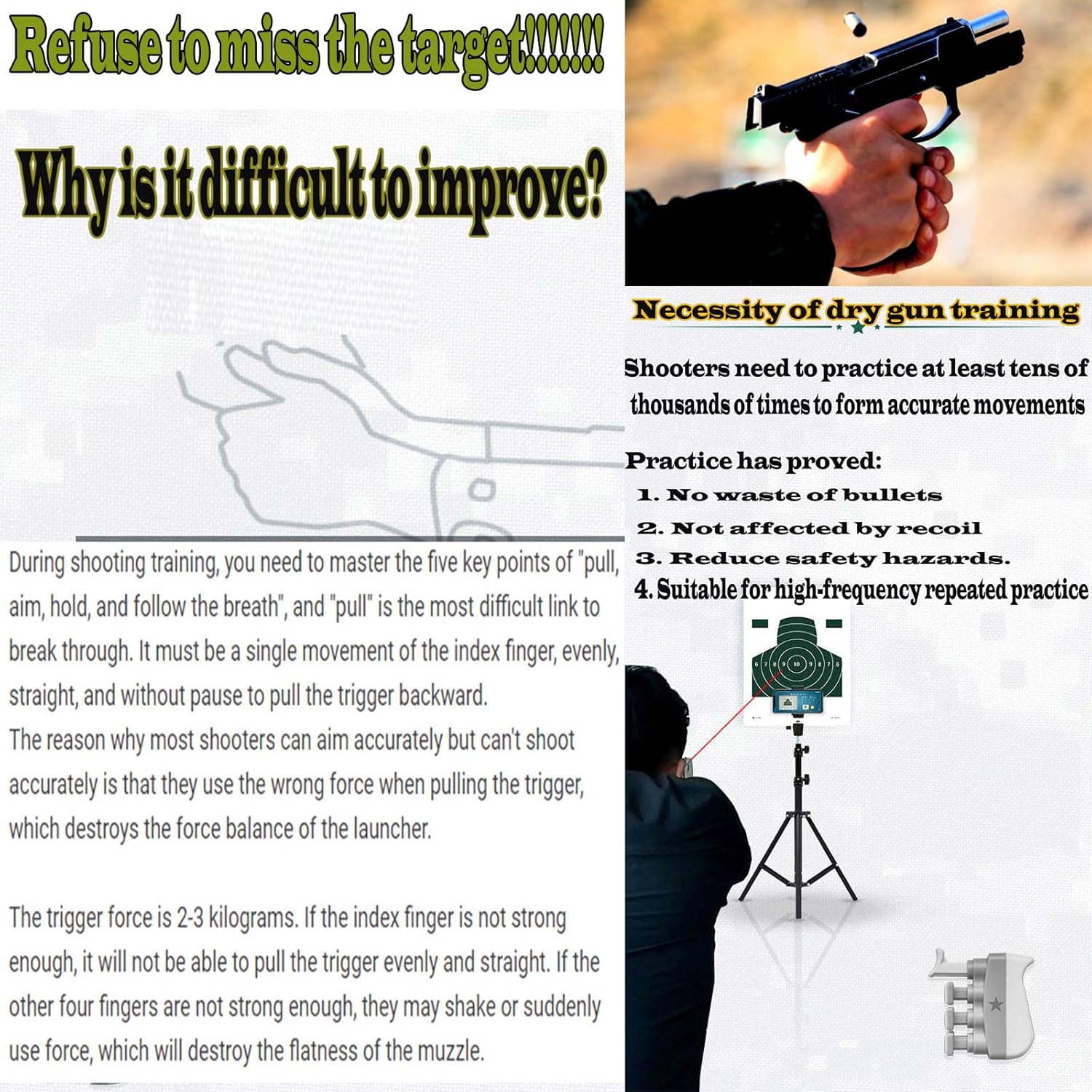 Refuse to miss the target!!!!!!!

Why is it difficult to improve?

During shooting training, you need to master the five key points of "pull, aim, hold, and follow the breath", and "pull" is the most difficult link to break through. It must be a single movement of the index finger, evenly, straight, and without pause to pull the trigger backward.
The reason why most shooters can aim accurately but can't shoot accurately is that they use the wrong force when pulling the trigger, which destroys the force balance of the launcher.

The trigger force is 2-3 kilograms. If the index finger is not strong enough, it will not be able to pull the trigger evenly and straight. If the other four fingers are not strong enough, they may shake or suddenly use force, which will destroy the flatness of the muzzle.

Necessity of dry gun training

Shooters need to practice at least tens of thousands of times to form accurate movements

Practice has proved:
1. No waste of bullets
2. Not affected by recoil
3. Reduce safety hazards.
4. Suitable for high-frequency repeated practice

6 7 8 9 10 9 8 7 6