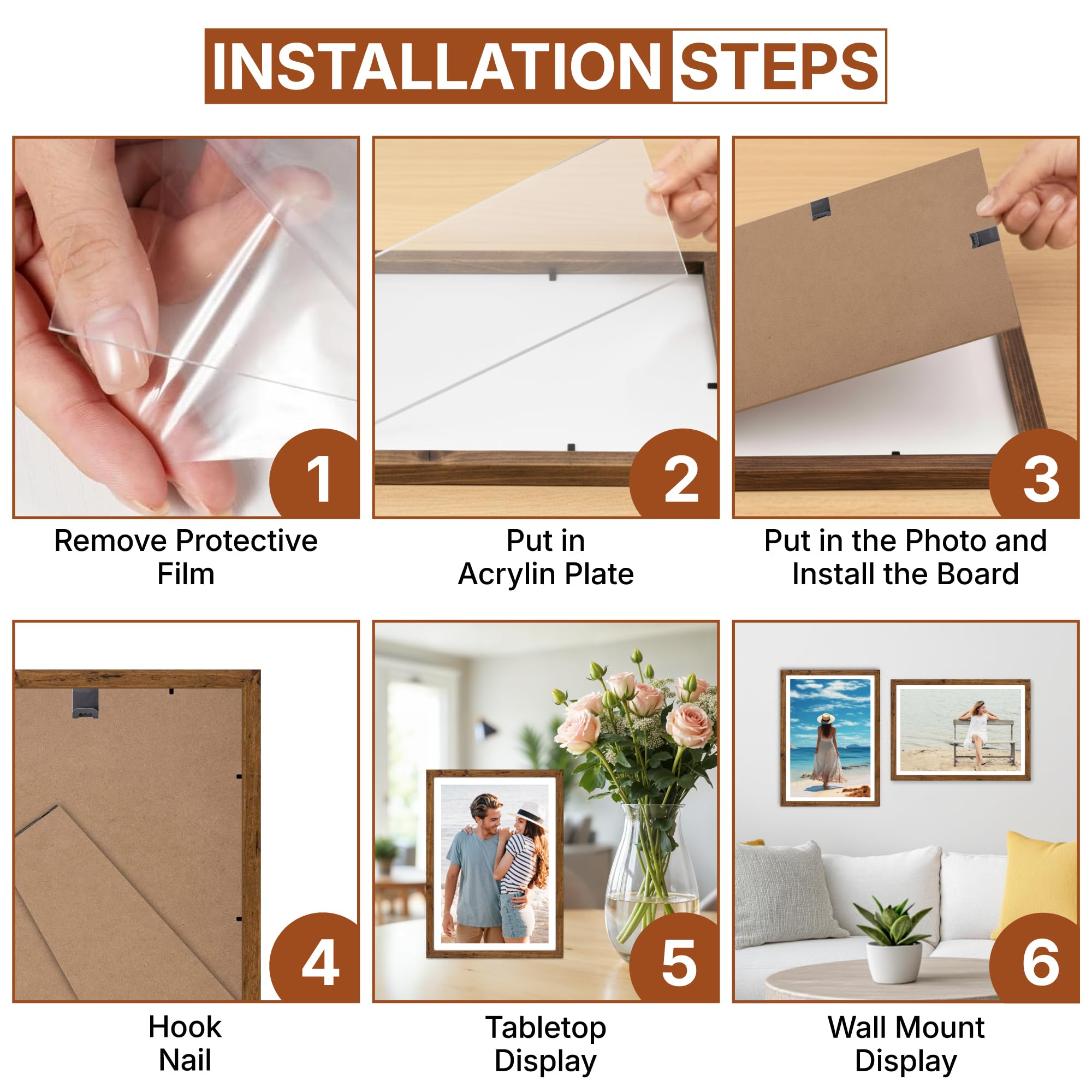 INSTALLATION STEPS

1

Remove Protective Film

2

Put in Acrylin Plate

3

Put in the Photo and Install the Board

4

Hook Nail

5

Tabletop Display

6

Wall Mount Display