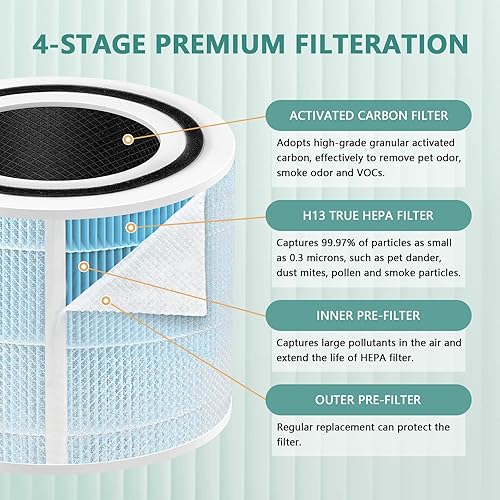 4-STAGE PREMIUM FILTERATION

ACTIVATED CARBON FILTER

Adopts high-grade granular activated carbon, effectively to remove pet odor, smoke odor and VOCs.

H13 TRUE HEPA FILTER

Captures 99.97% of particles as small as 0.3 microns, such as pet dander, dust mites, pollen and smoke particles.

INNER PRE-FILTER

Captures large pollutants in the air and extend the life of HEPA filter.

OUTER PRE-FILTER

Regular replacement can protect the filter.