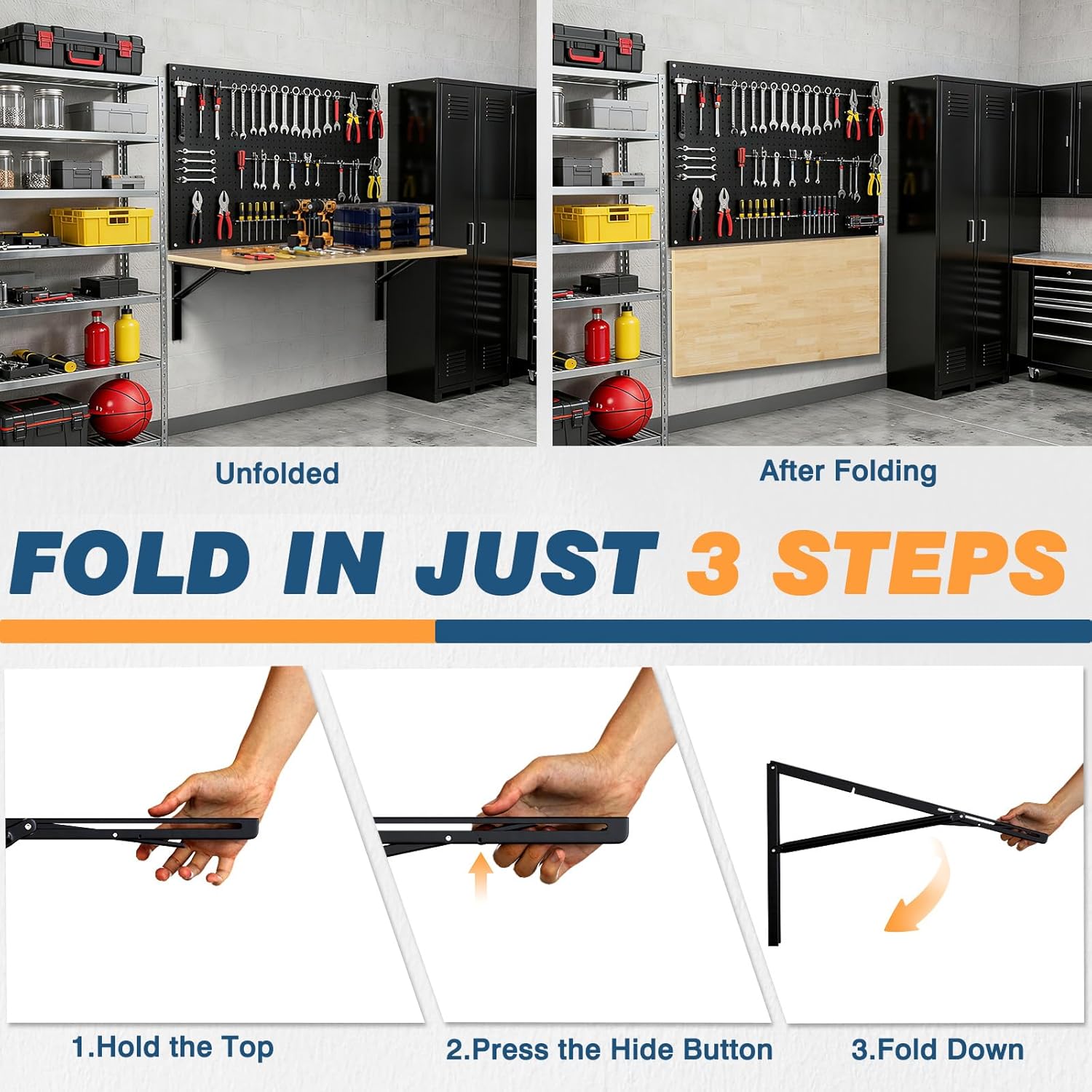 Unfolded

After Folding

FOLD IN JUST 3 STEPS

1.Hold the Top

2.Press the Hide Button

3.Fold Down