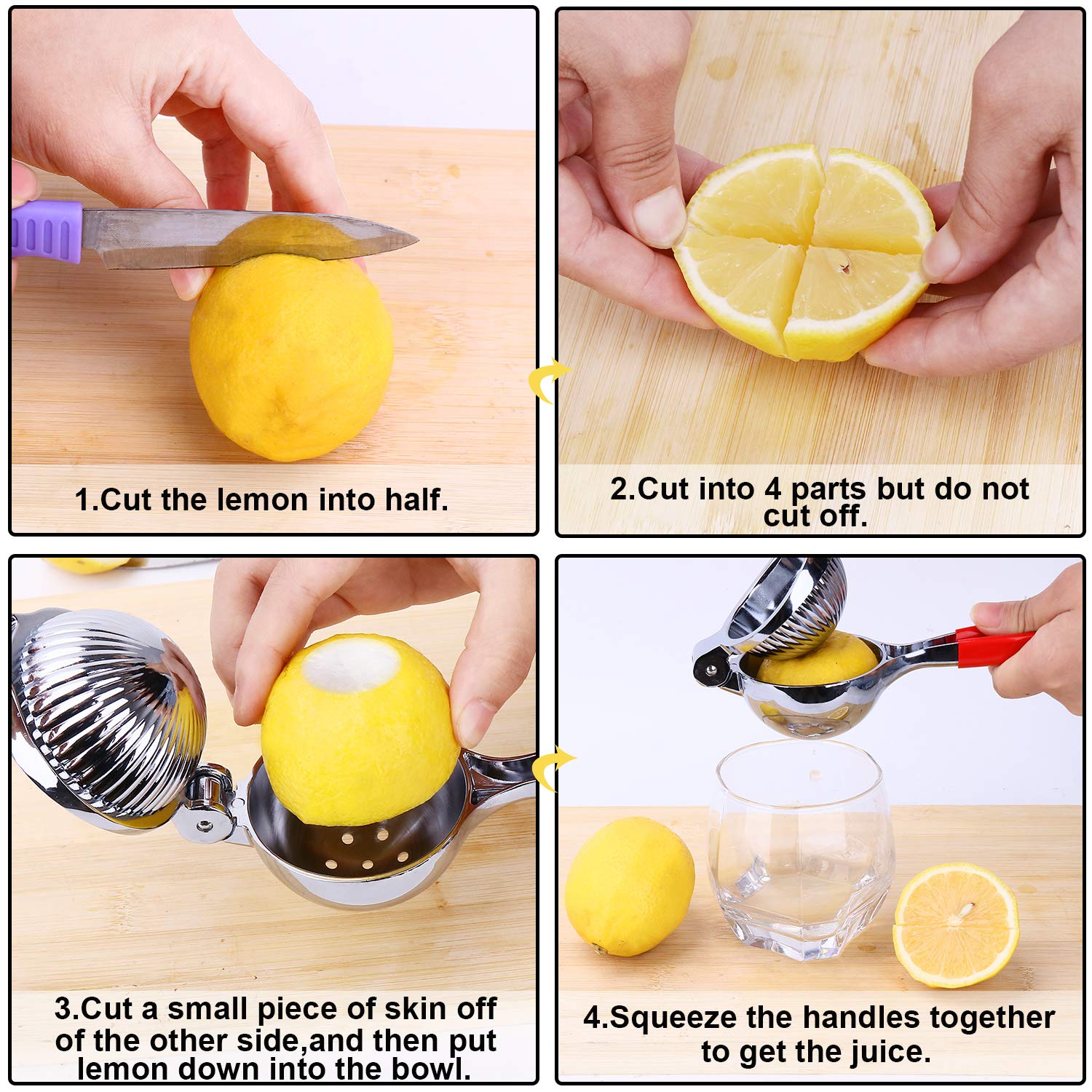 1.Cut the lemon into half.

2.Cut into 4 parts but do not cut off.

3.Cut a small piece of skin off of the other side,and then put lemon down into the bowl.

4.Squeeze the handles together to get the juice.