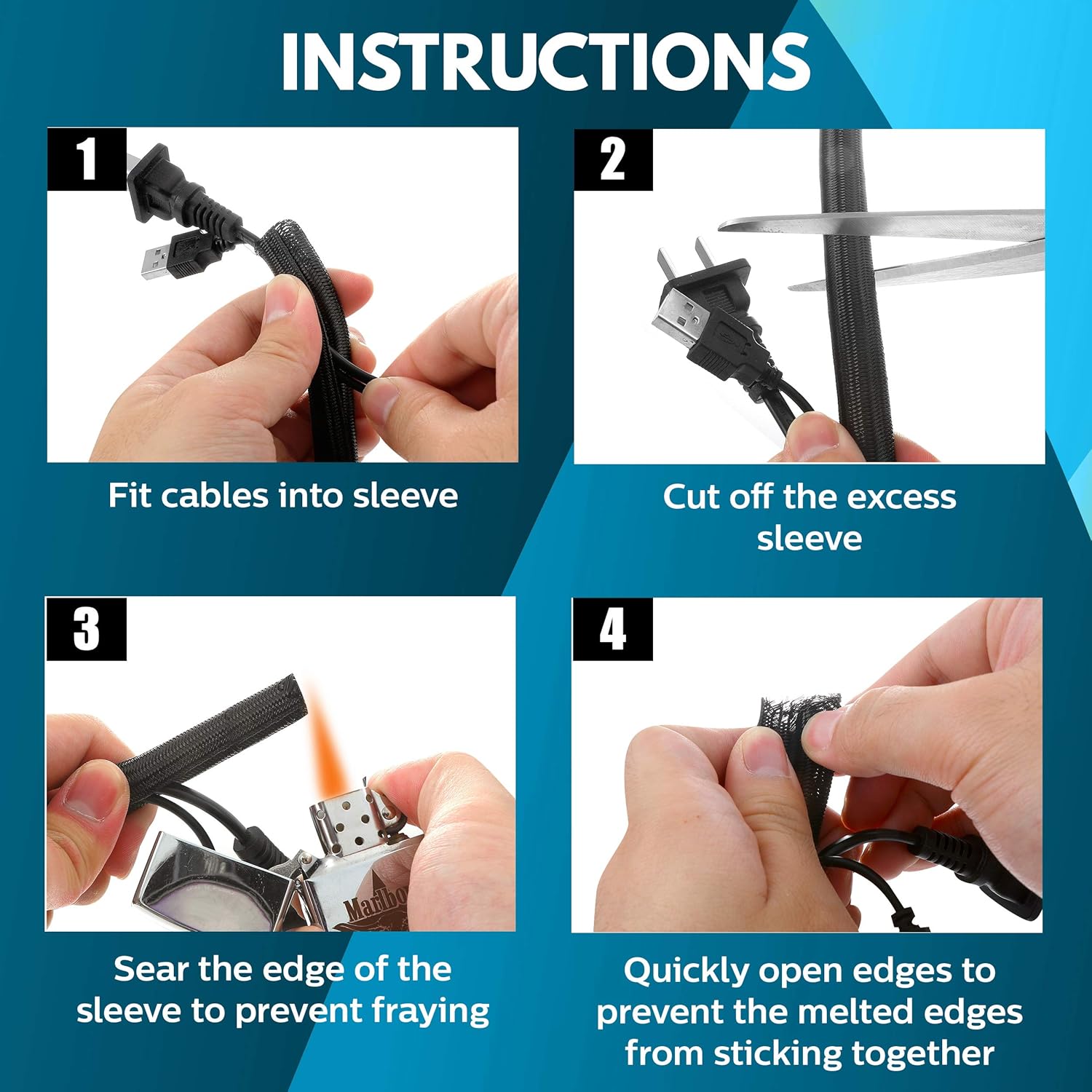 INSTRUCTIONS

1

Fit cables into sleeve

2

Cut off the excess sleeve

3

Marlbo

Sear the edge of the sleeve to prevent fraying

4

Quickly open edges to prevent the melted edges from sticking together