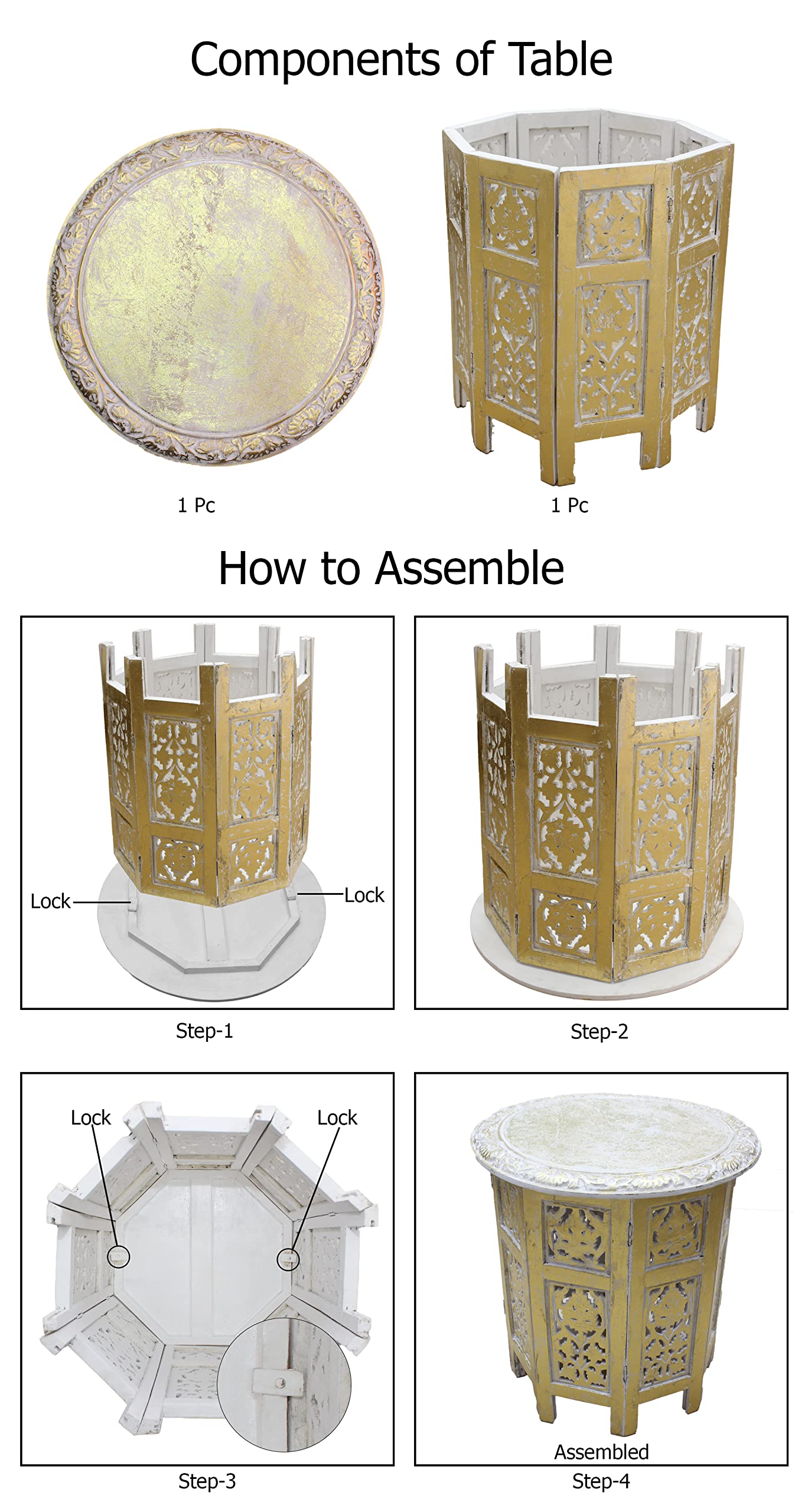 Components of Table

1 Pc

1 Pc

How to Assemble

Lock

Lock

Step-1

Step-2

Lock

Lock

Step-3

Assembled

Step-4