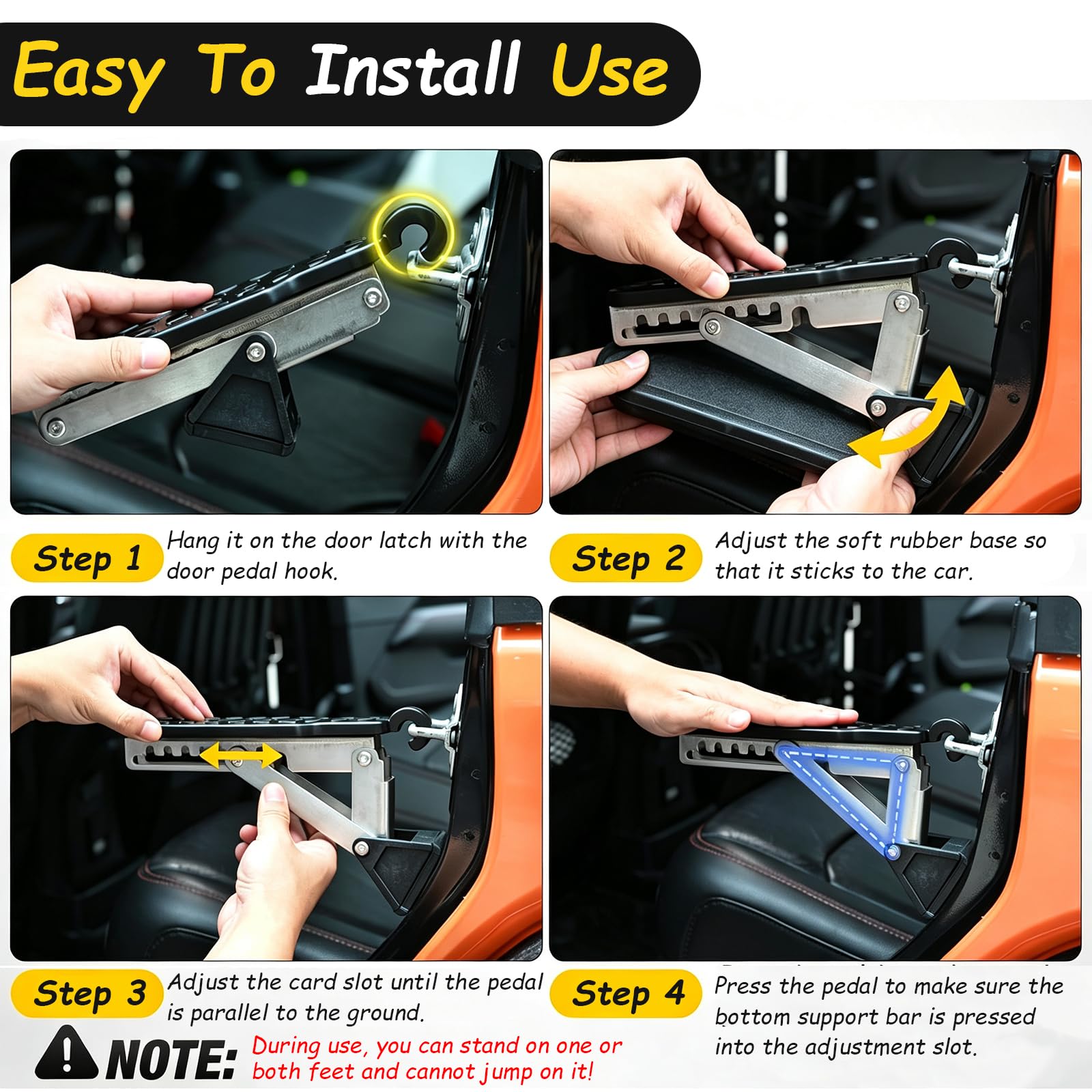 Easy To Install Use

Step 1 Hang it on the door latch with the door pedal hook.

Step 2 Adjust the soft rubber base so that it sticks to the car.

Step 3 Adjust the card slot until the pedal is parallel to the ground.

Step 4 Press the pedal to make sure the bottom support bar is pressed into the adjustment slot.

NOTE: During use, you can stand on one or both feet and cannot jump on it!