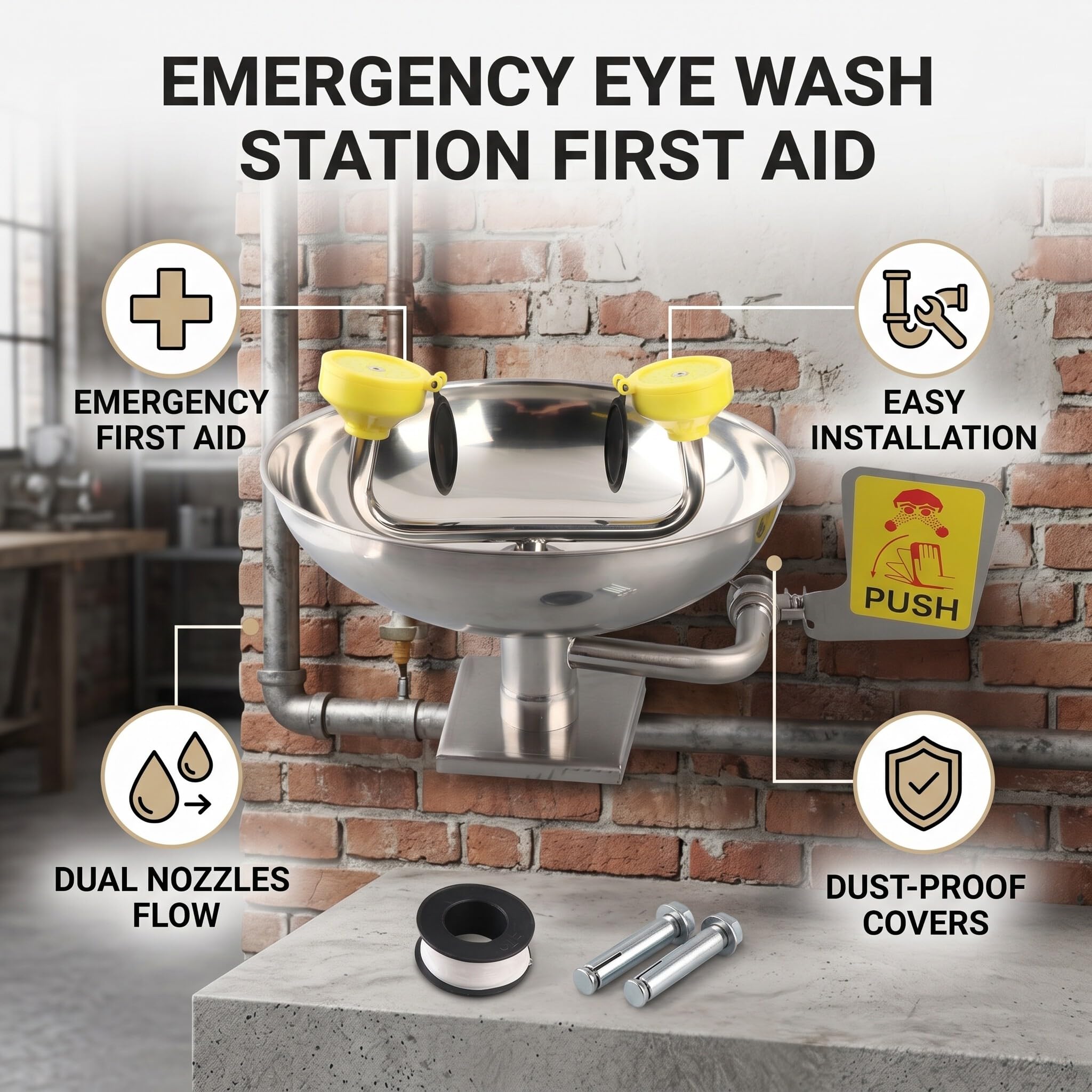 EMERGENCY EYE WASH STATION FIRST AID

EMERGENCY FIRST AID

EASY INSTALLATION

PUSH

DUAL NOZZLES FLOW

DUST-PROOF COVERS