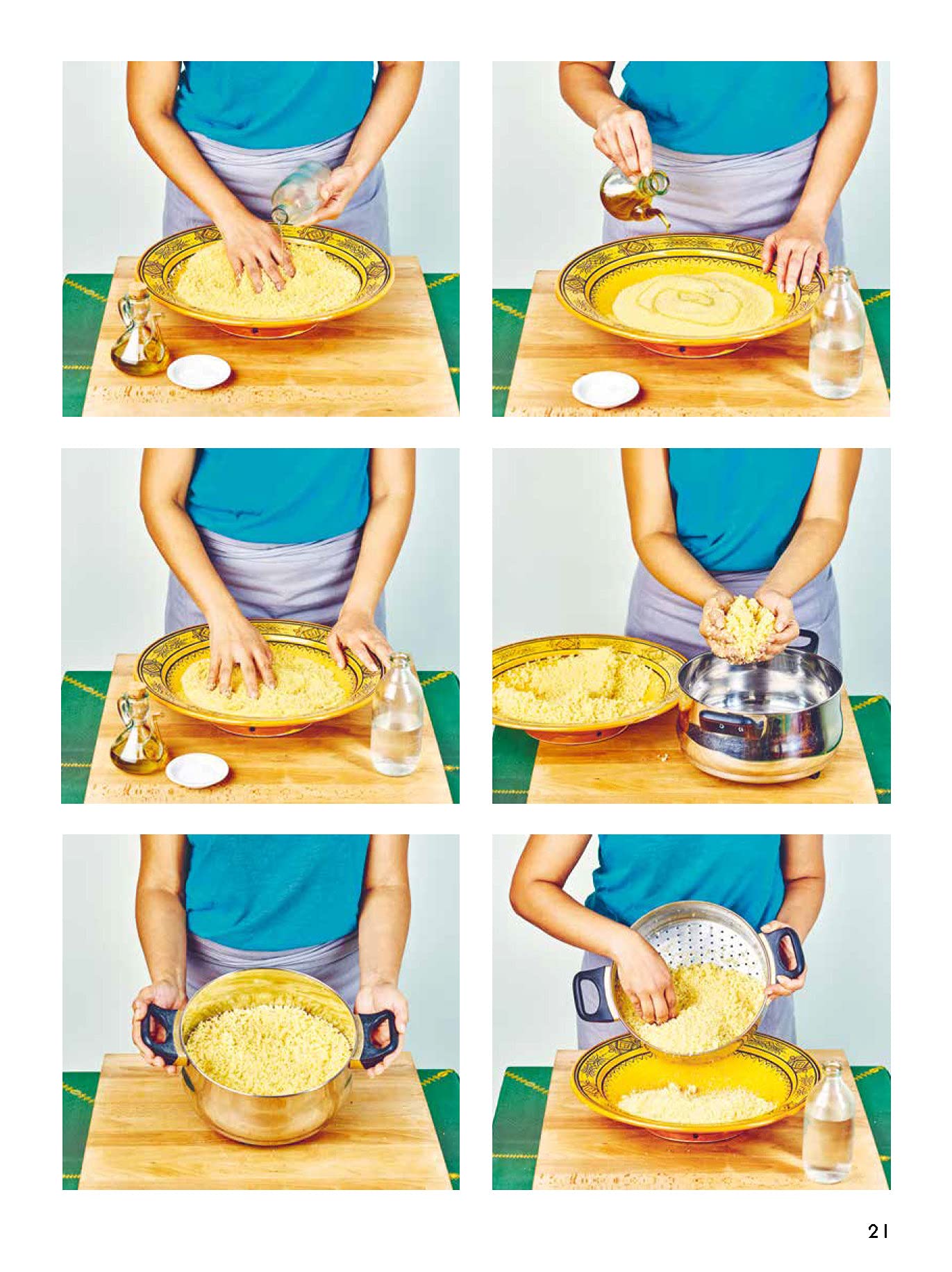 21