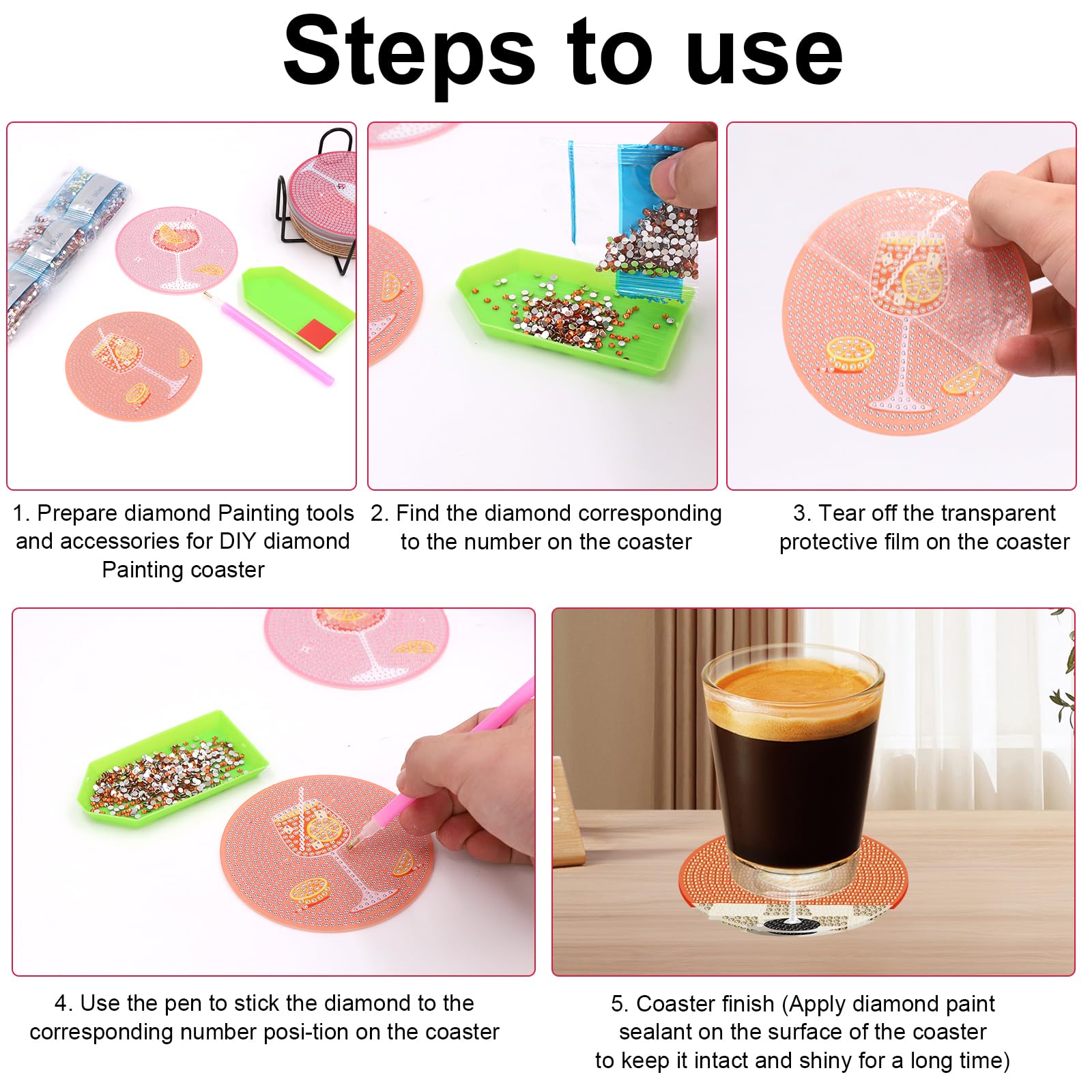 Steps to use

1. Prepare diamond Painting tools and accessories for DIY diamond Painting coaster

2. Find the diamond corresponding to the number on the coaster

3. Tear off the transparent protective film on the coaster

4. Use the pen to stick the diamond to the corresponding number posi-tion on the coaster

5. Coaster finish (Apply diamond paint sealant on the surface of the coaster to keep it intact and shiny for a long time)