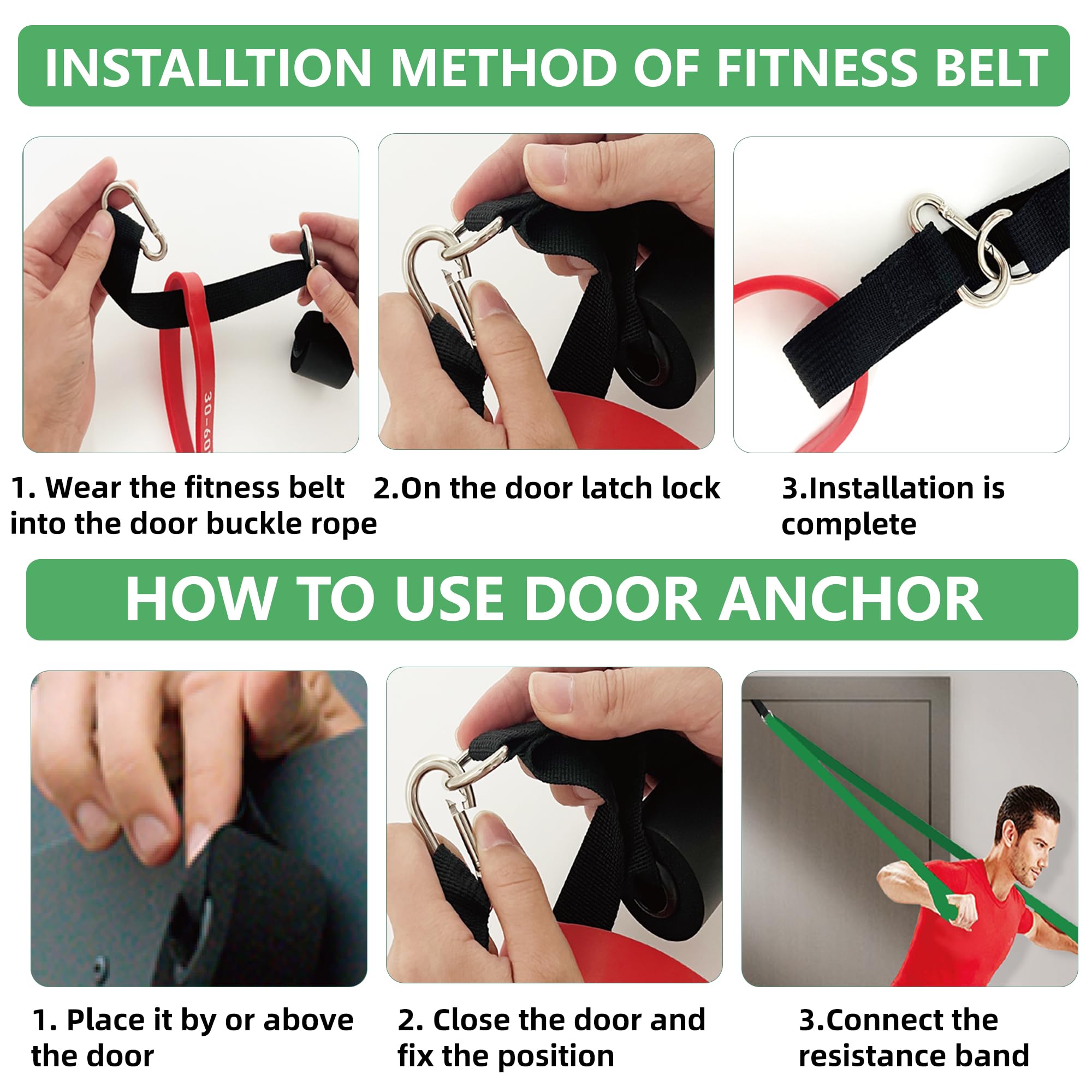 INSTALLTION METHOD OF FITNESS BELT

30-60

1. Wear the fitness belt into the door buckle rope

2.On the door latch lock

3.Installation is complete

HOW TO USE DOOR ANCHOR

1. Place it by or above the door

2. Close the door and fix the position

3.Connect the resistance band