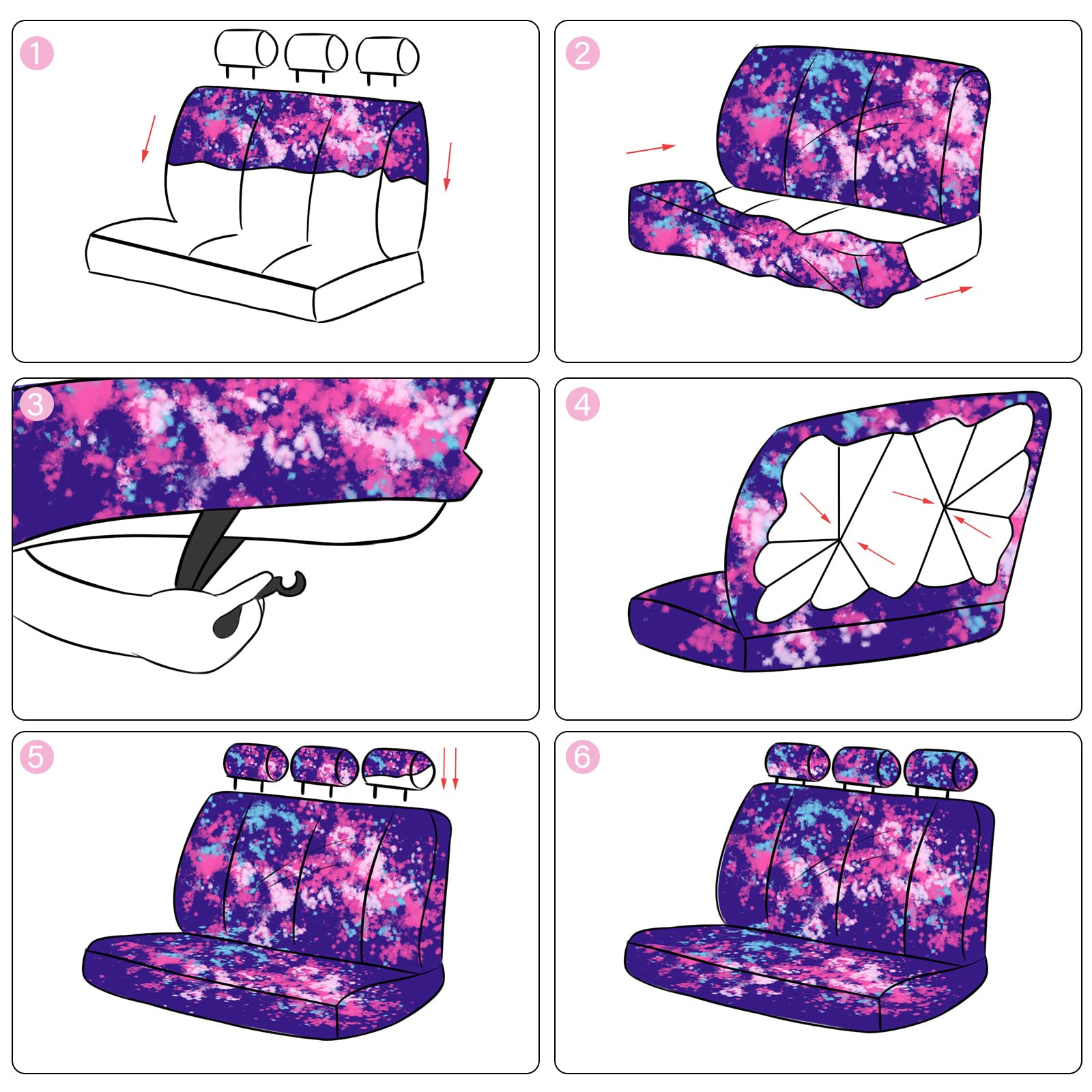 1

2

3

4

5

6