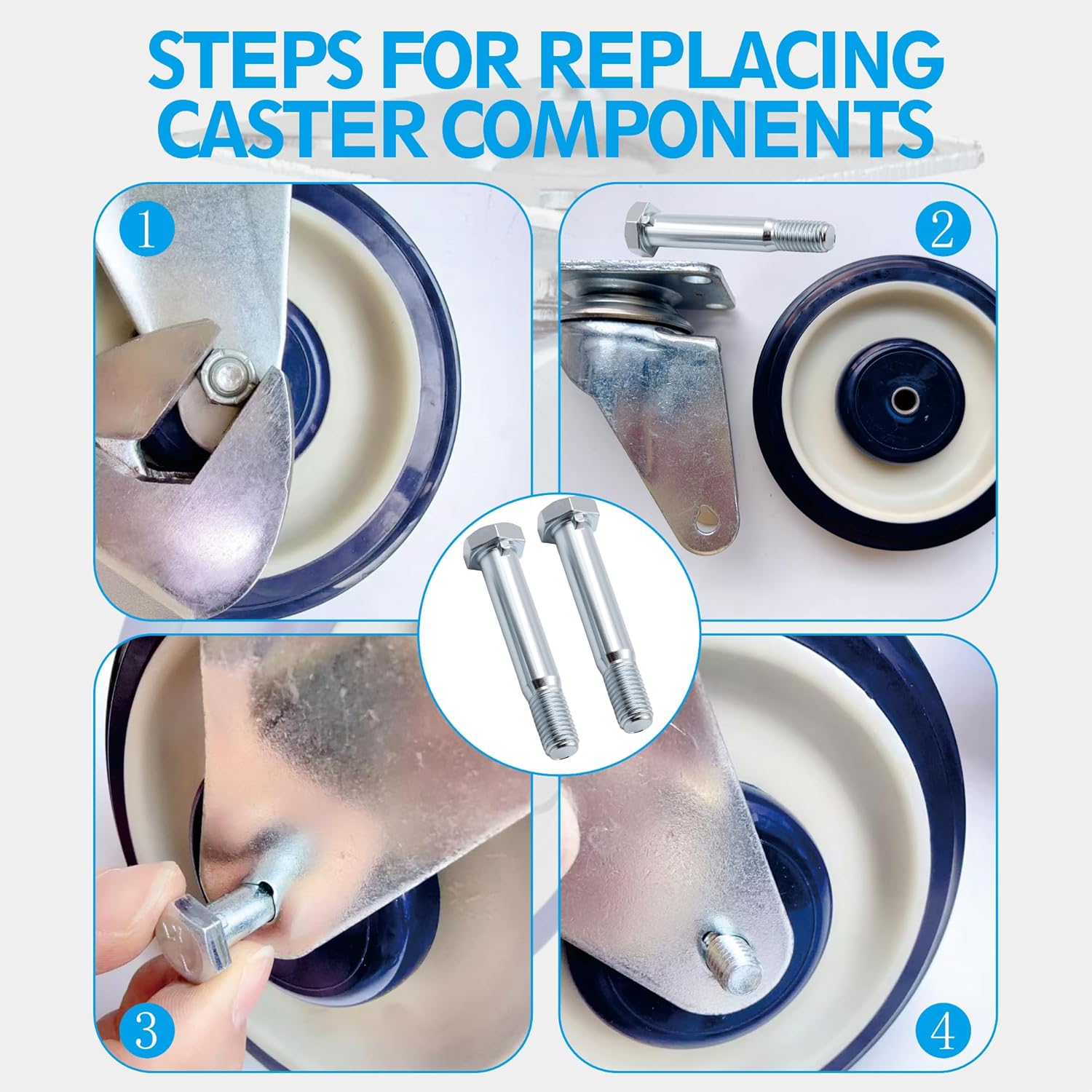 STEPS FOR REPLACING CASTER COMPONENTS

1

2

3

4