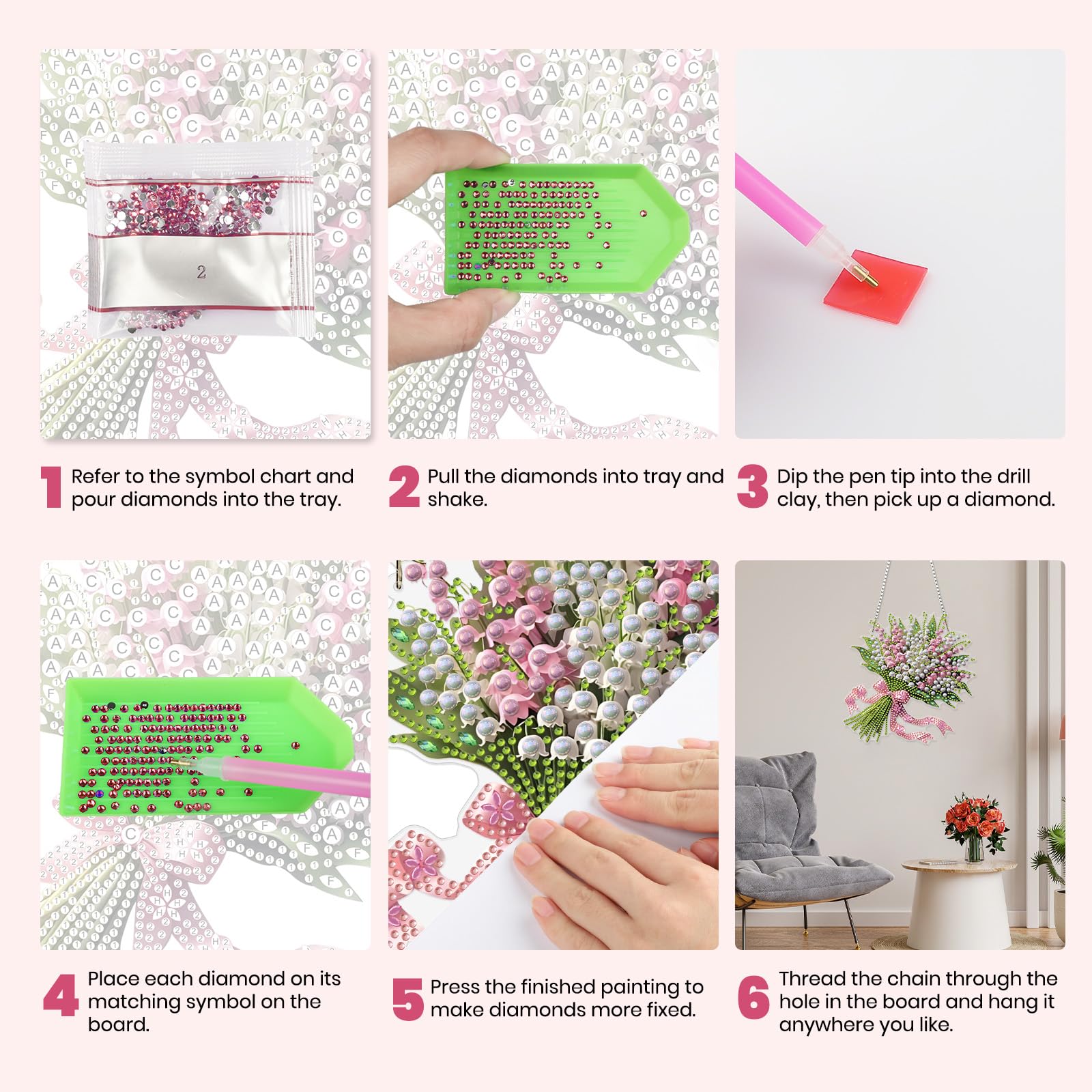 2

1 Refer to the symbol chart and pour diamonds into the tray.

2 Pull the diamonds into tray and shake.

3 Dip the pen tip into the drill clay, then pick up a diamond.

4 Place each diamond on its matching symbol on the board.

5 Press the finished painting to make diamonds more fixed.

6 Thread the chain through the hole in the board and hang it anywhere you like.