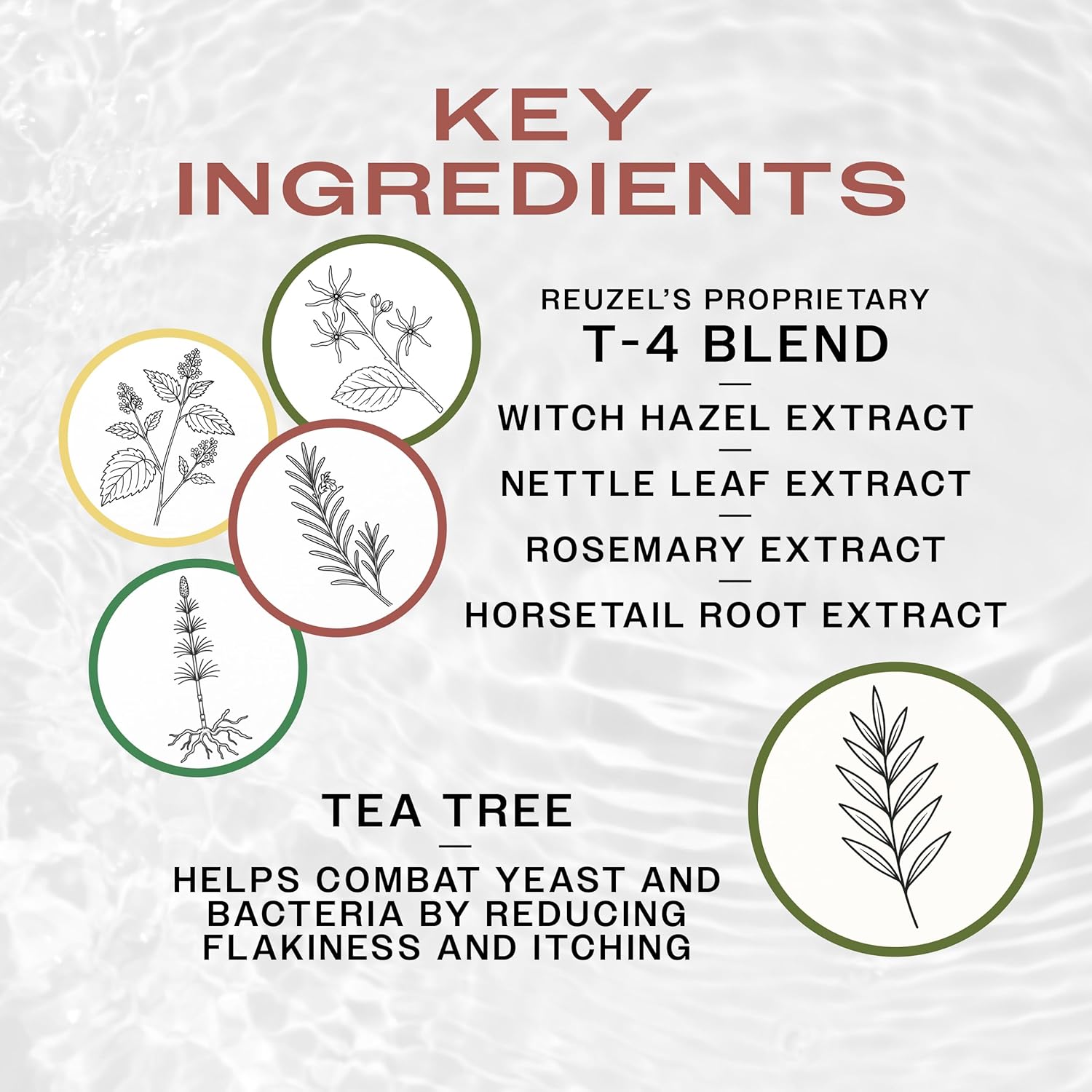 KEY INGREDIENTS

REUZEL'S PROPRIETARY
T-4 BLEND

WITCH HAZEL EXTRACT

NETTLE LEAF EXTRACT

ROSEMARY EXTRACT

HORSETAIL ROOT EXTRACT

TEA TREE

HELPS COMBAT YEAST AND BACTERIA BY REDUCING FLAKINESS AND ITCHING