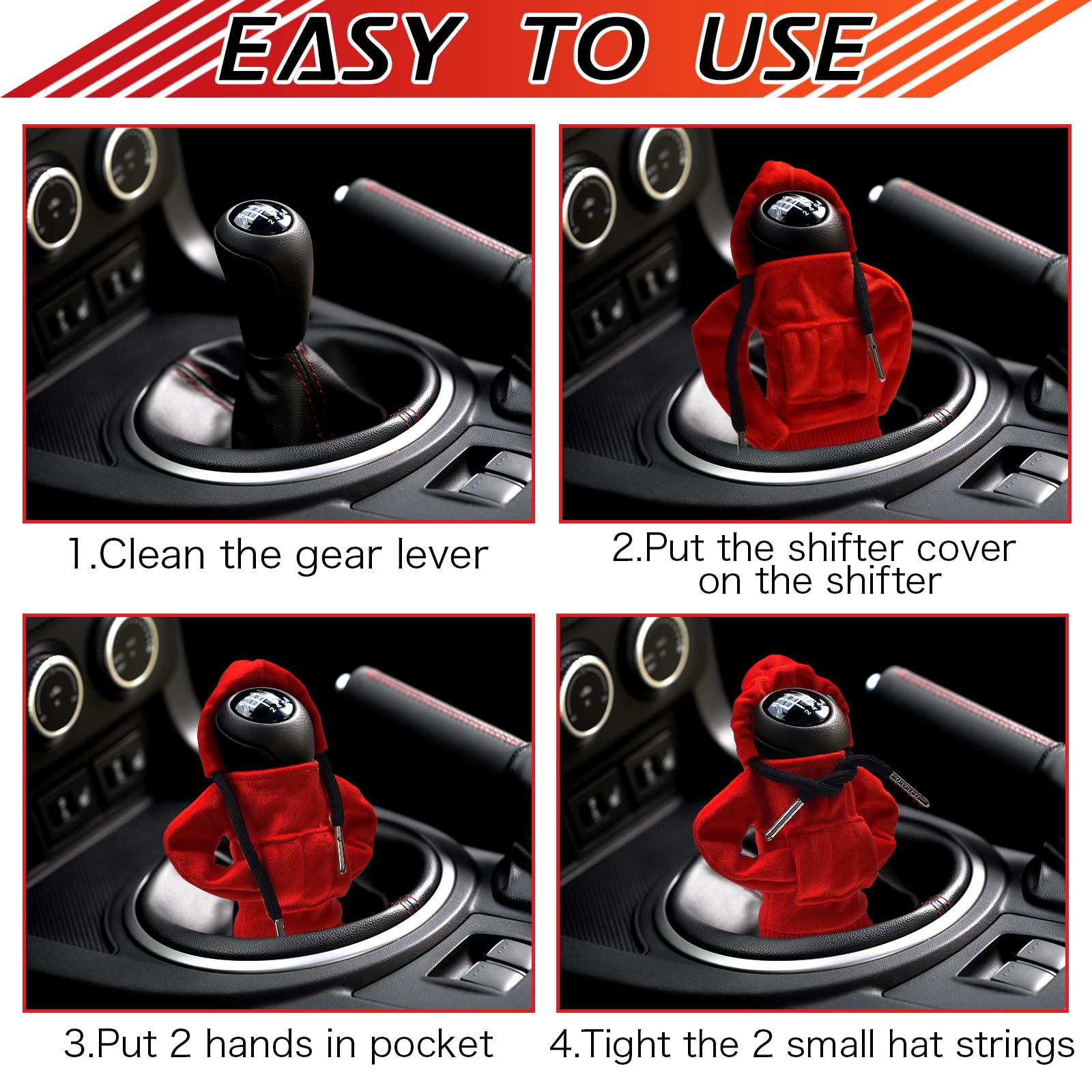 EASY TO USE

1.Clean the gear lever

2.Put the shifter cover on the shifter

3.Put 2 hands in pocket

4.Tight the 2 small hat strings