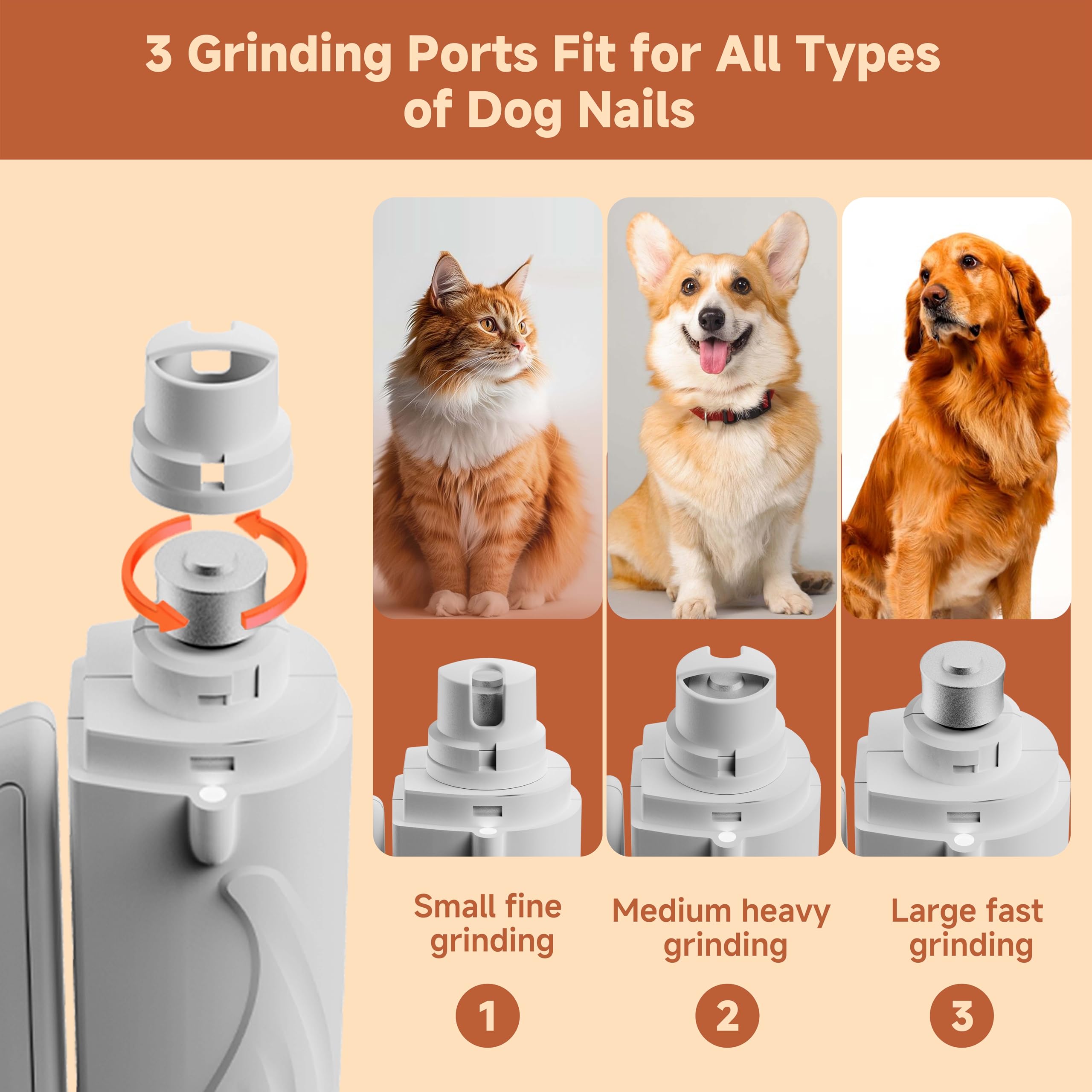 3 Grinding Ports Fit for All Types of Dog Nails

Small fine grinding

1

Medium heavy grinding

2

Large fast grinding

3