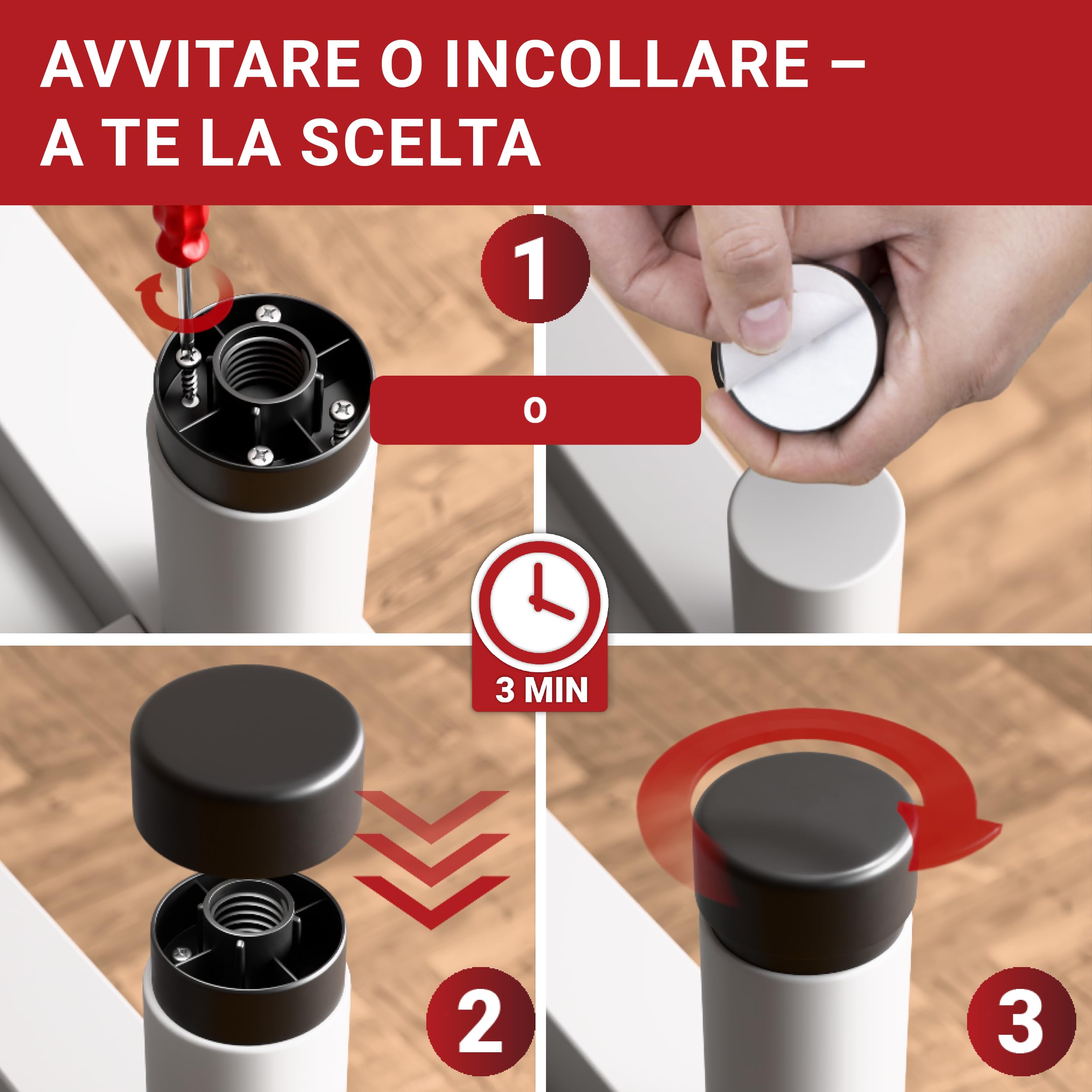 AVVITARE O INCOLLARE – A TE LA SCELTA

1

O

3 MIN

2

3