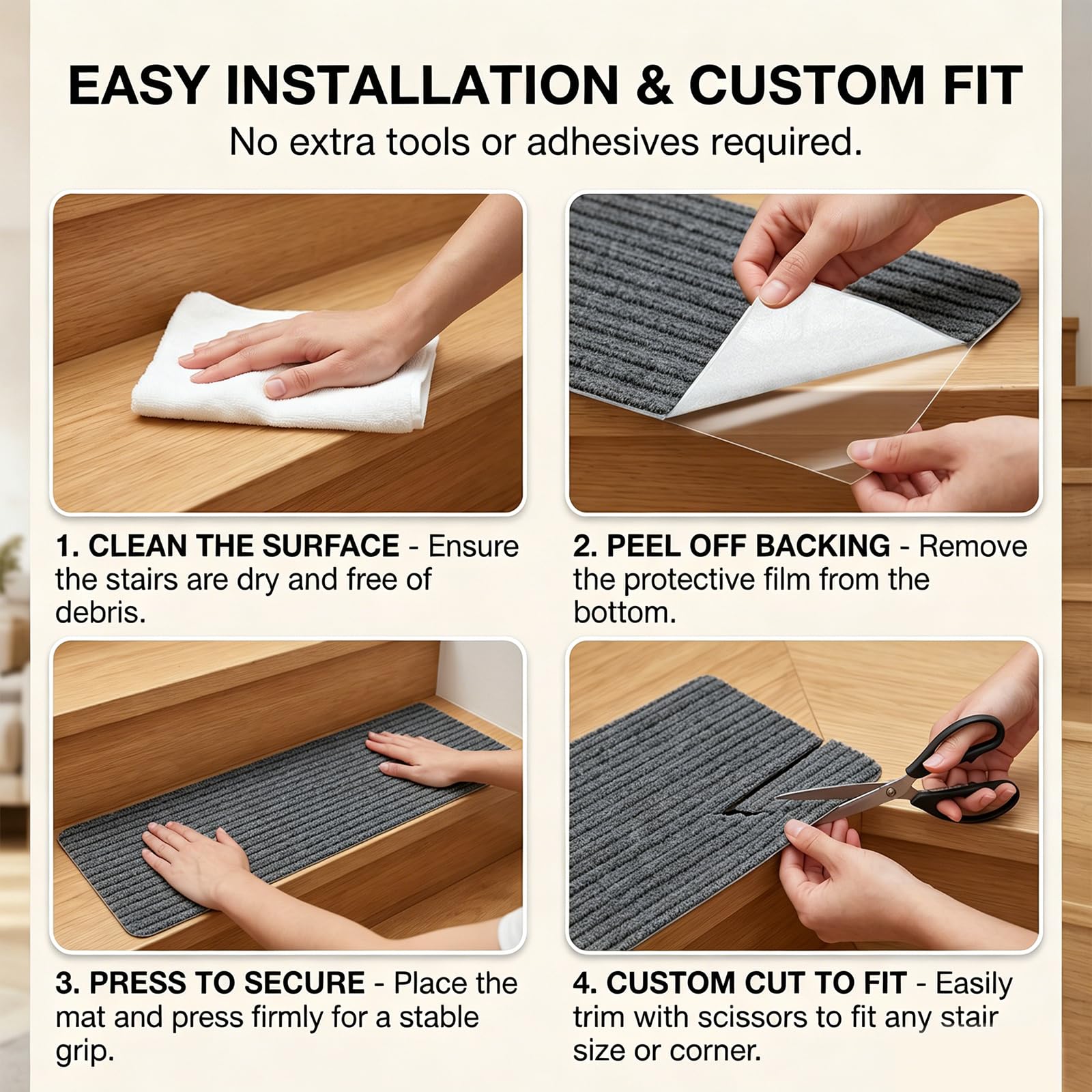 EASY INSTALLATION & CUSTOM FIT
No extra tools or adhesives required.

1. CLEAN THE SURFACE - Ensure the stairs are dry and free of debris.

2. PEEL OFF BACKING - Remove the protective film from the bottom.

3. PRESS TO SECURE - Place the mat and press firmly for a stable grip.

4. CUSTOM CUT TO FIT - Easily trim with scissors to fit any stair size or corner.