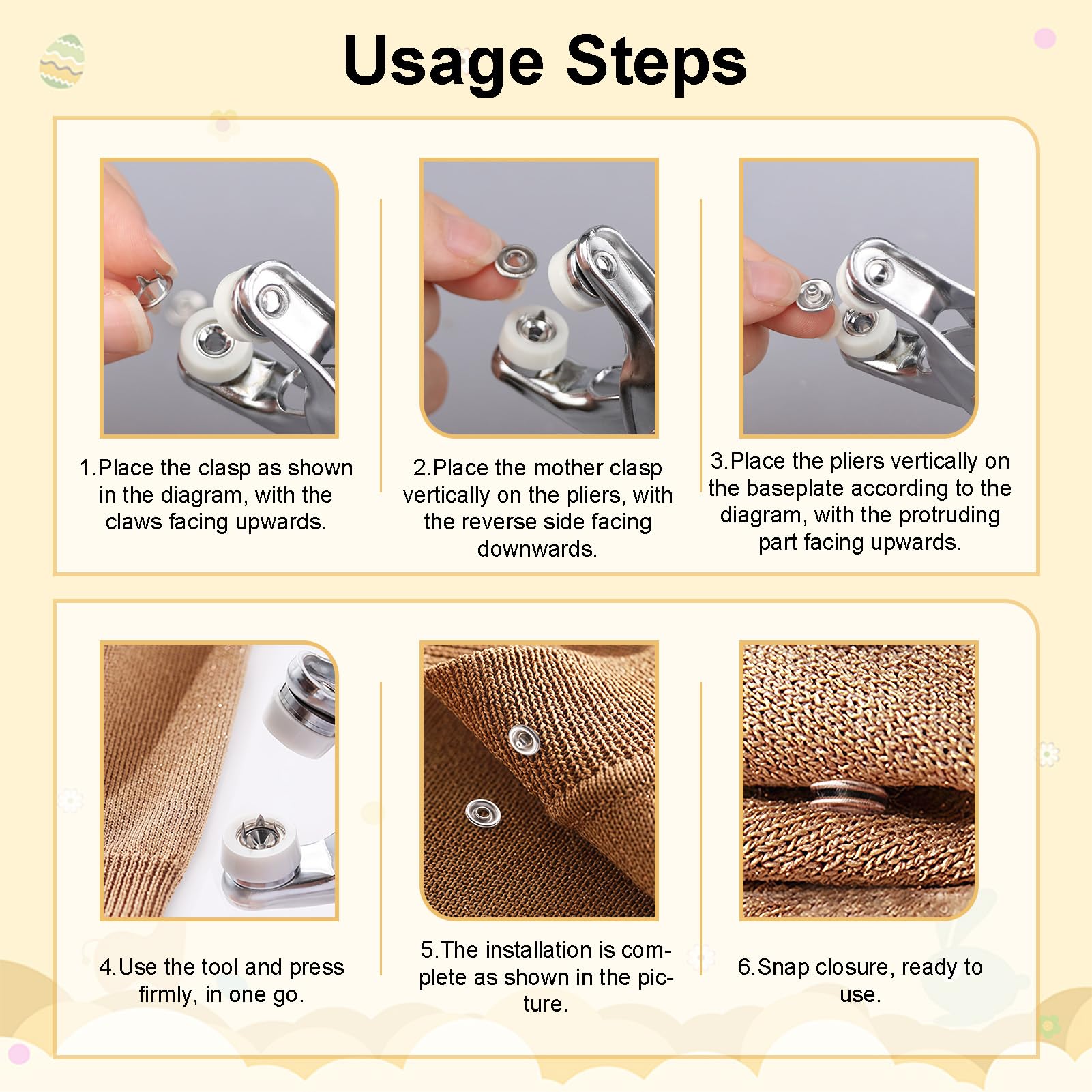 Usage Steps

1.Place the clasp as shown in the diagram, with the claws facing upwards.

2.Place the mother clasp vertically on the pliers, with the reverse side facing downwards.

3.Place the pliers vertically on the baseplate according to the diagram, with the protruding part facing upwards.

4.Use the tool and press firmly, in one go.

5.The installation is complete as shown in the picture.

6.Snap closure, ready to use.