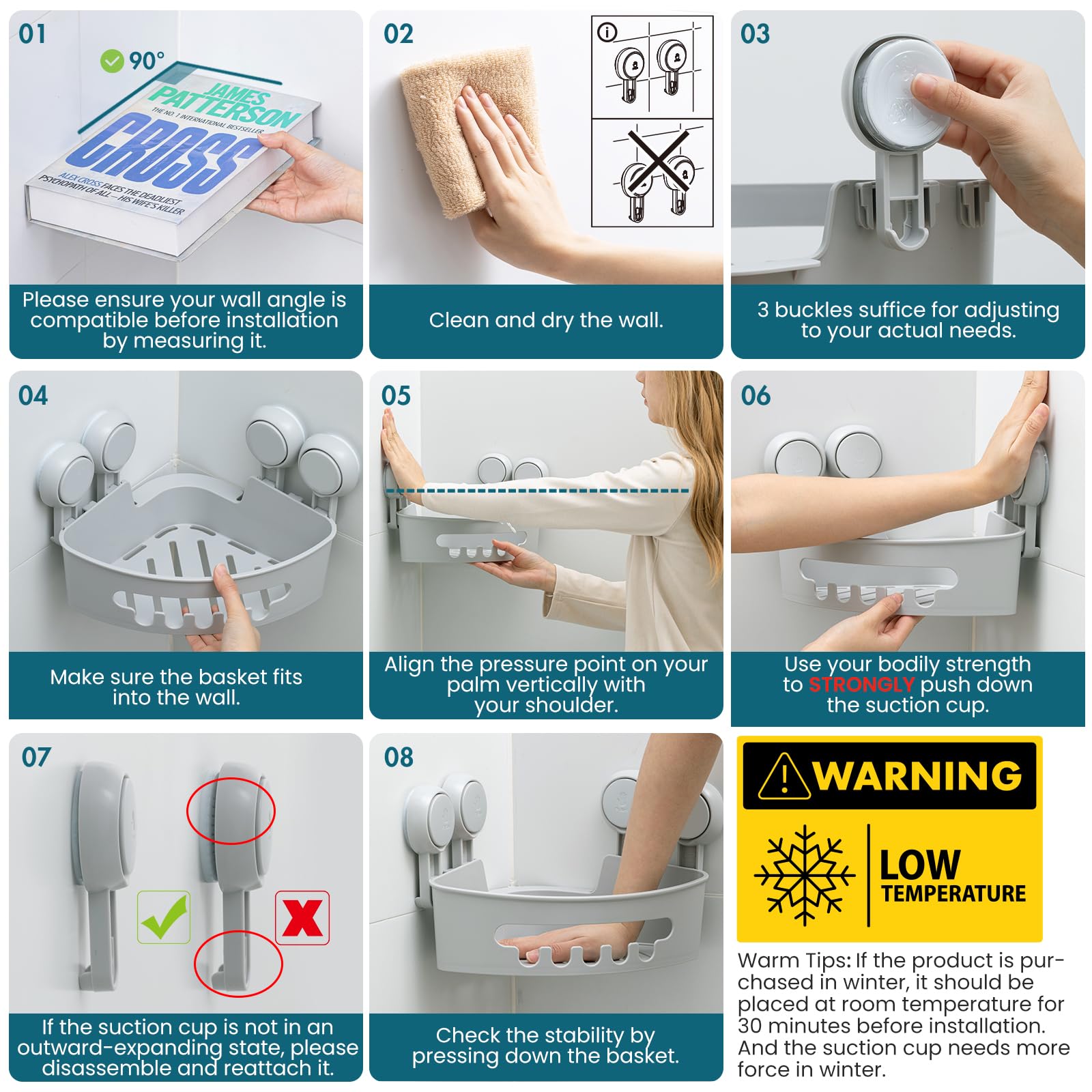 01

90°

JAMES PATTERSON
THE NO. 1 INTERNATIONAL BESTSELLER
CROSS
ALEX CROSS FACES THE DEADLIEST PSYCHOPATH OF ALL — HIS WIFE'S KILLER

Please ensure your wall angle is compatible before installation by measuring it.

02

Clean and dry the wall.

03

3 buckles suffice for adjusting to your actual needs.

04

Make sure the basket fits into the wall.

05

Align the pressure point on your palm vertically with your shoulder.

06

Use your bodily strength to STRONGLY push down the suction cup.

07

If the suction cup is not in an outward-expanding state, please disassemble and reattach it.

08

Check the stability by pressing down the basket.

WARNING

LOW TEMPERATURE

Warm Tips: If the product is purchased in winter, it should be placed at room temperature for 30 minutes before installation. And the suction cup needs more force in winter.