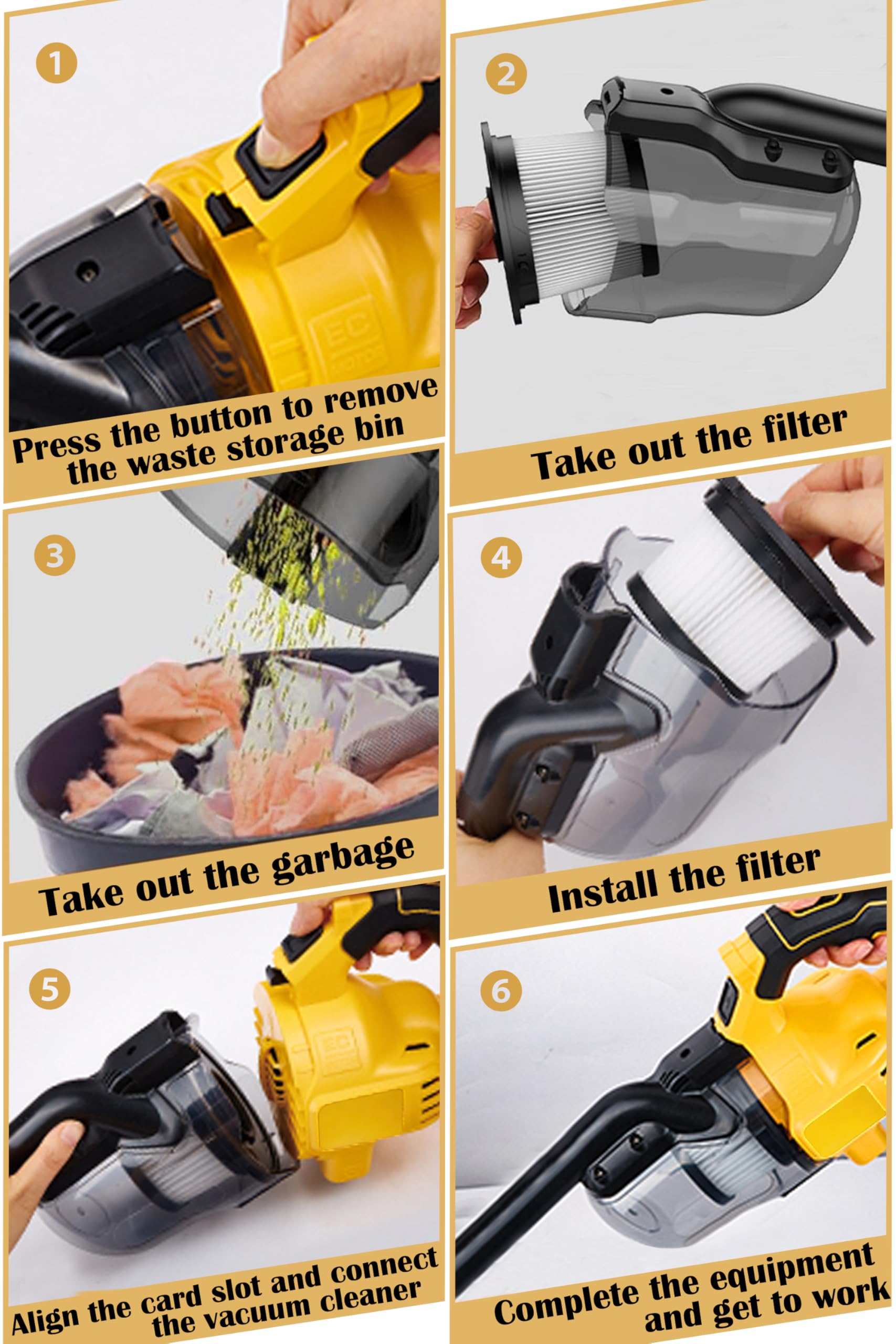 1

Press the button to remove the waste storage bin

2

Take out the filter

3

Take out the garbage

4

Install the filter

5

Align the card slot and connect the vacuum cleaner

6

Complete the equipment and get to work