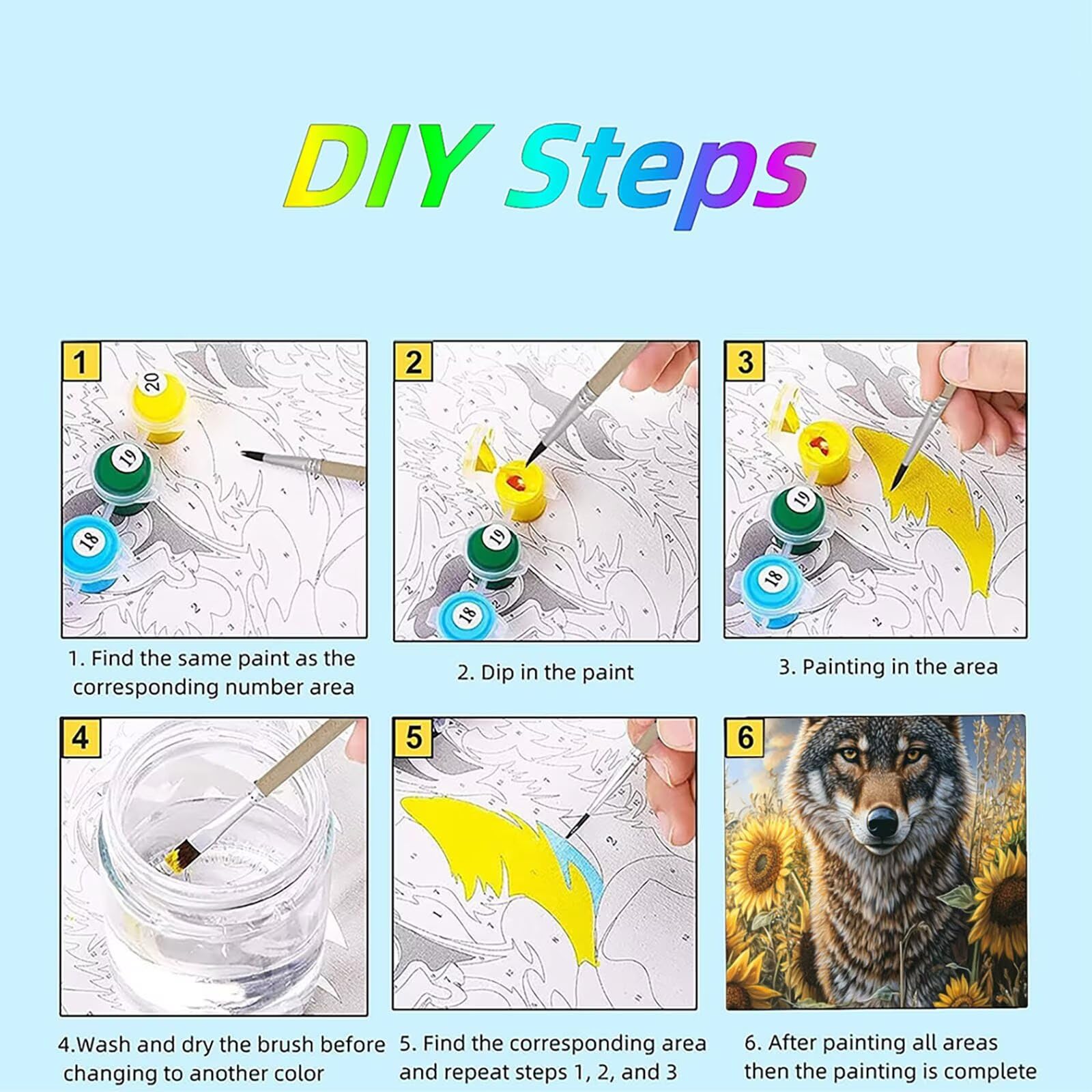 DIY Steps

1

20

19

18

1. Find the same paint as the corresponding number area

2

19

18

2. Dip in the paint

3

19

18

3. Painting in the area

4

4.Wash and dry the brush before changing to another color

5

5. Find the corresponding area and repeat steps 1, 2, and 3

6

6. After painting all areas then the painting is complete