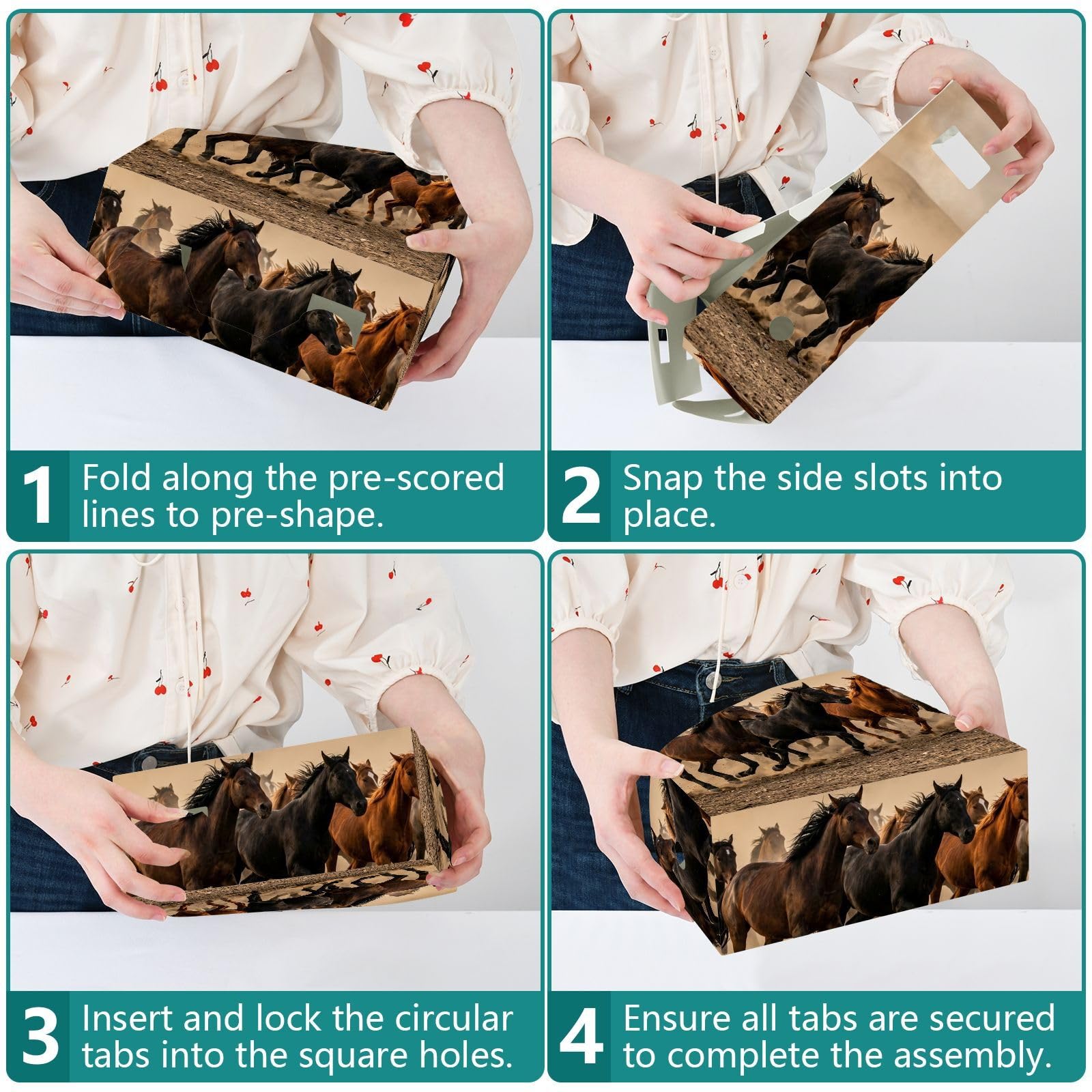 1 Fold along the pre-scored lines to pre-shape.

2 Snap the side slots into place.

3 Insert and lock the circular tabs into the square holes.

4 Ensure all tabs are secured to complete the assembly.