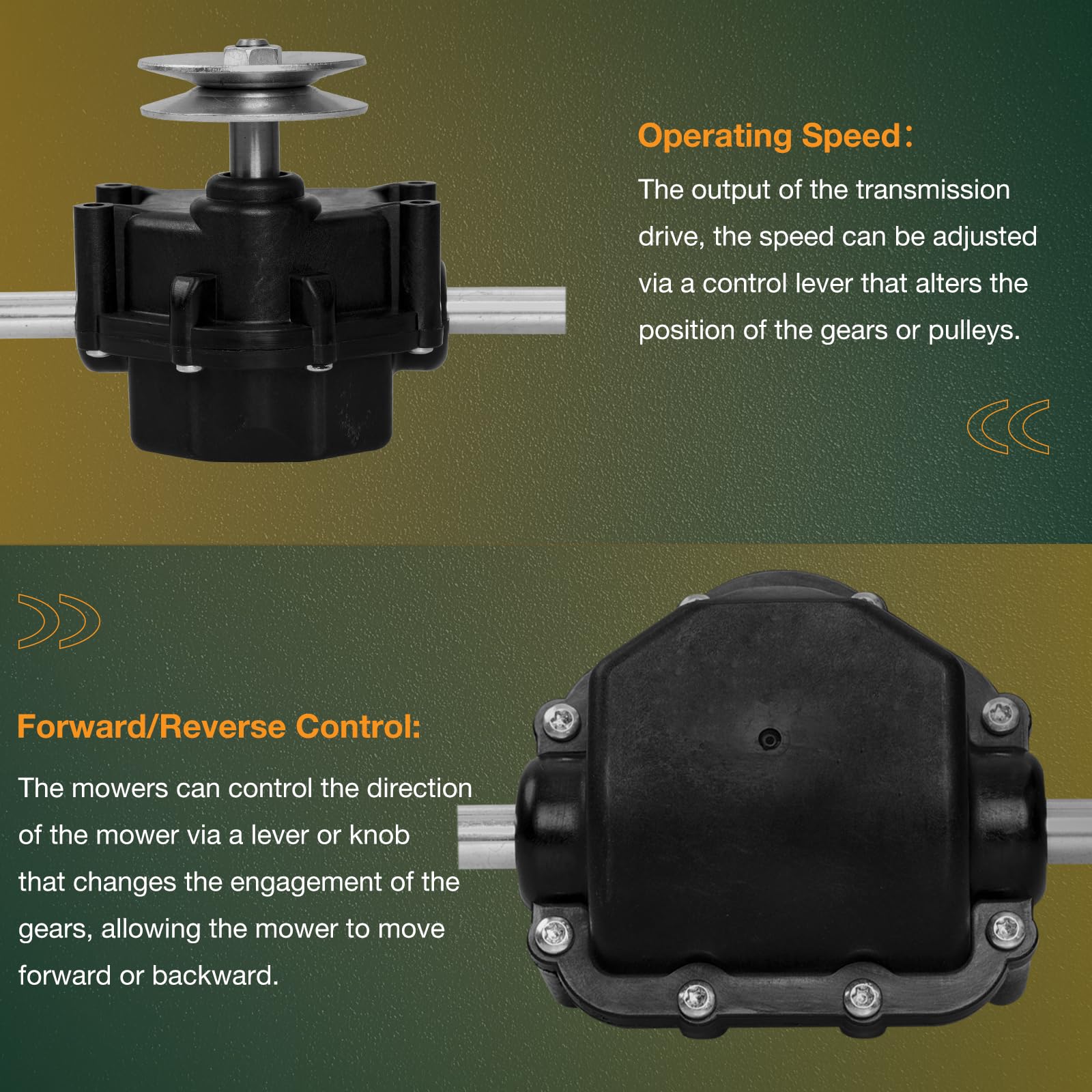 Operating Speed：

The output of the transmission drive, the speed can be adjusted via a control lever that alters the position of the gears or pulleys.

Forward/Reverse Control:

The mowers can control the direction of the mower via a lever or knob that changes the engagement of the gears, allowing the mower to move forward or backward.