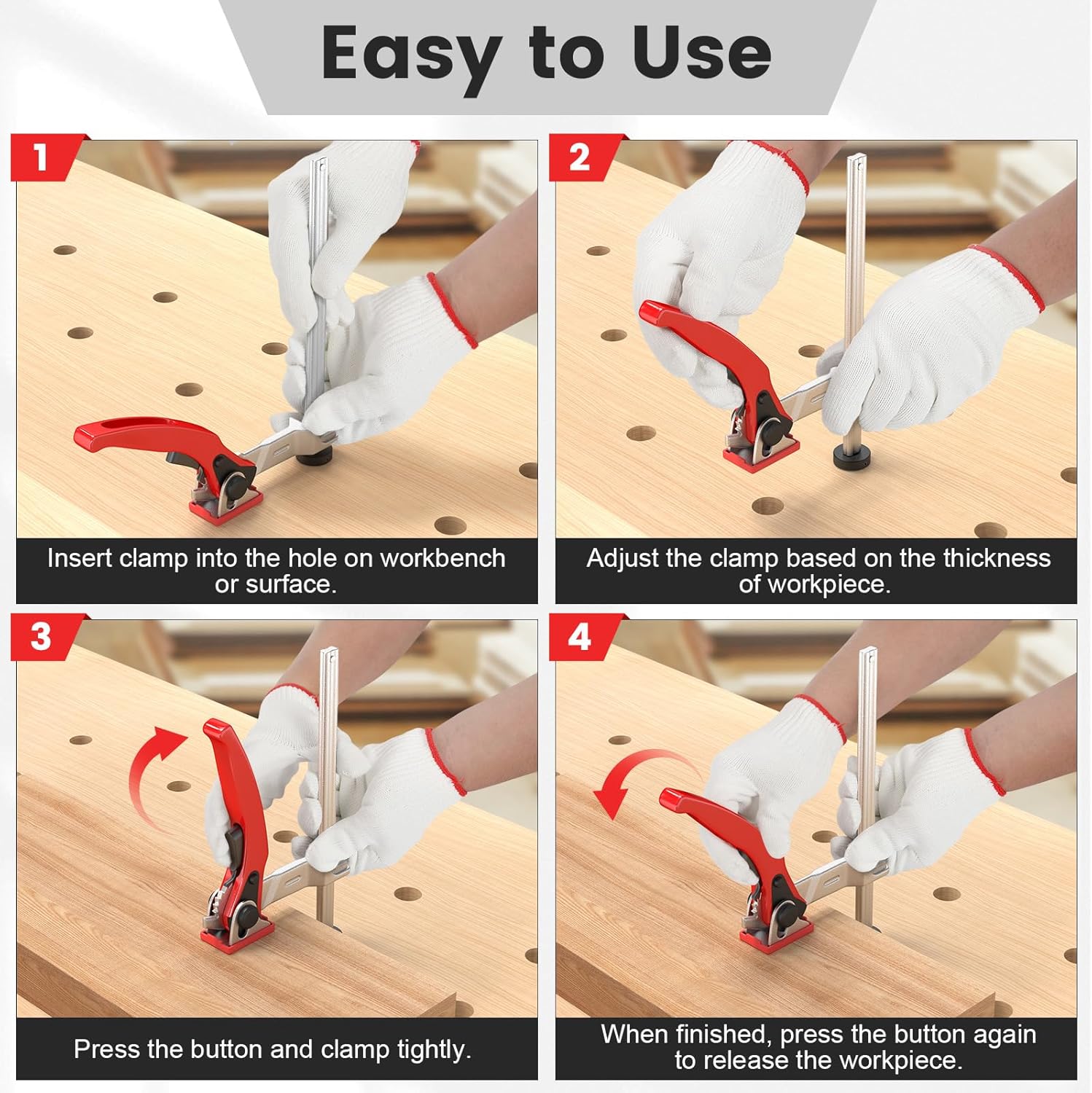 Easy to Use

1

Insert clamp into the hole on workbench or surface.

2

Adjust the clamp based on the thickness of workpiece.

3

Press the button and clamp tightly.

4

When finished, press the button again to release the workpiece.