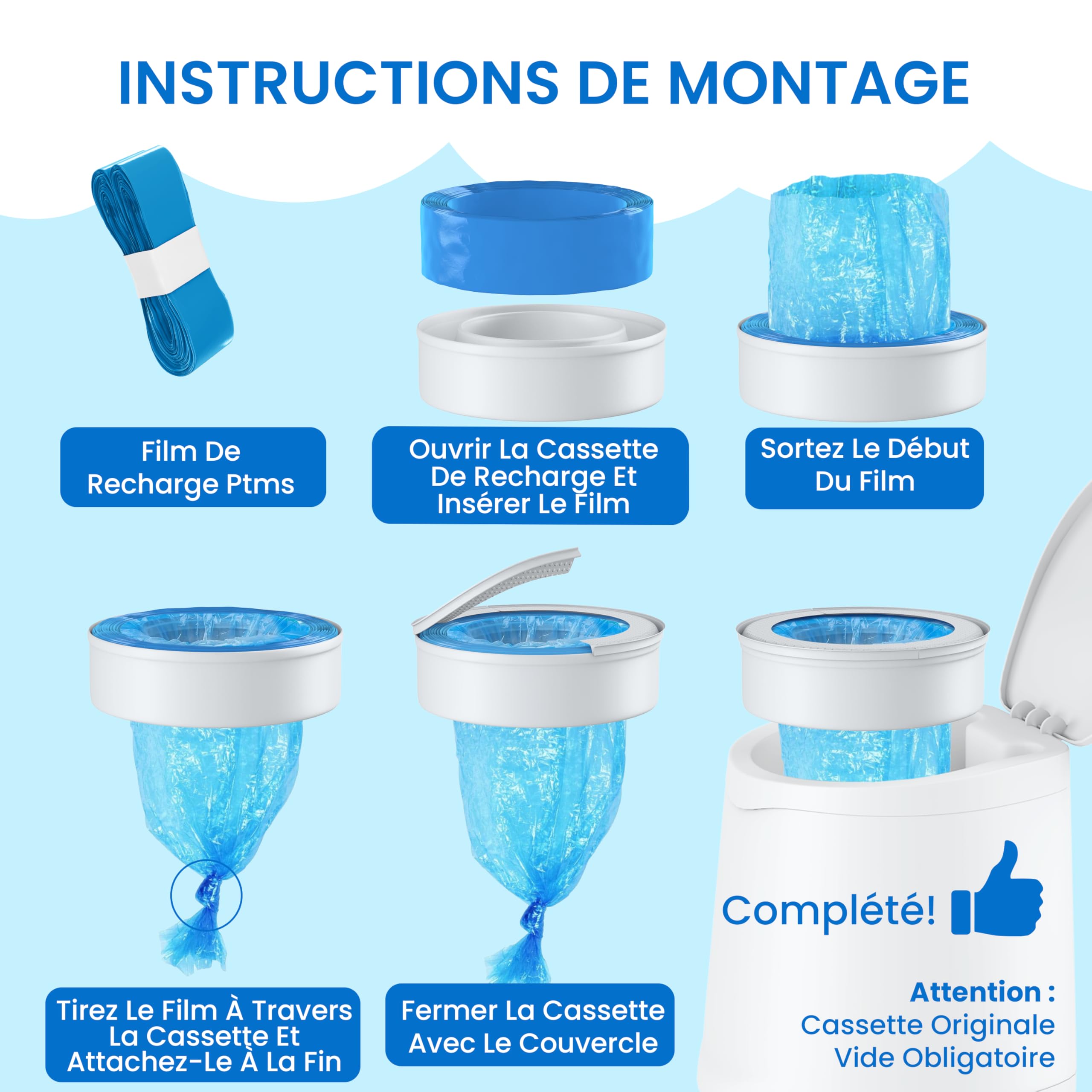 INSTRUCTIONS DE MONTAGE

Film De Recharge Ptms

Ouvrir La Cassette De Recharge Et Insérer Le Film

Sortez Le Début Du Film

Tirez Le Film À Travers La Cassette Et Attachez-Le À La Fin

Fermer La Cassette Avec Le Couvercle

Complété!

Attention :
Cassette Originale Vide Obligatoire