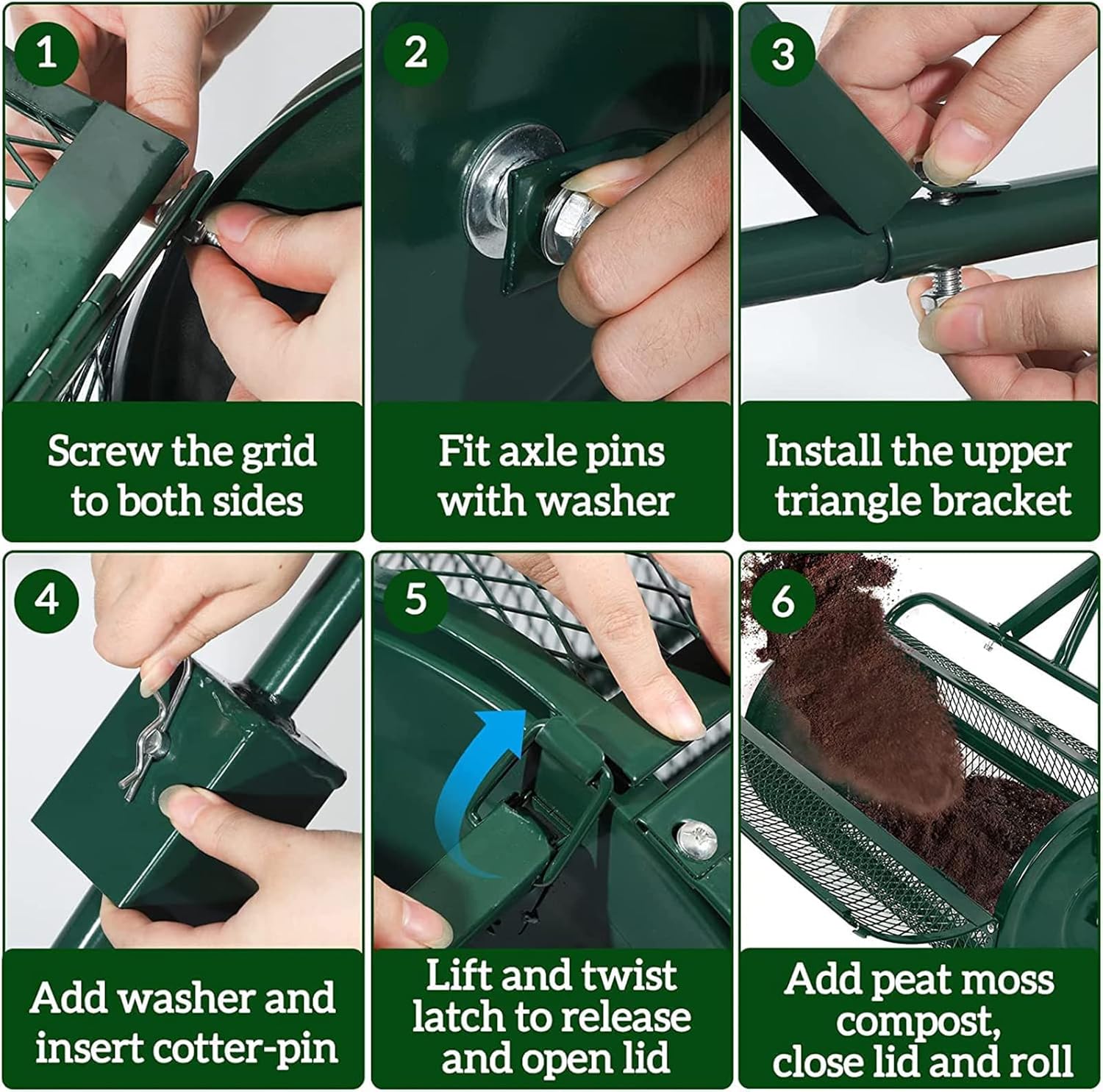 1

Screw the grid to both sides

2

Fit axle pins with washer

3

Install the upper triangle bracket

4

Add washer and insert cotter-pin

5

Lift and twist latch to release and open lid

6

Add peat moss compost, close lid and roll