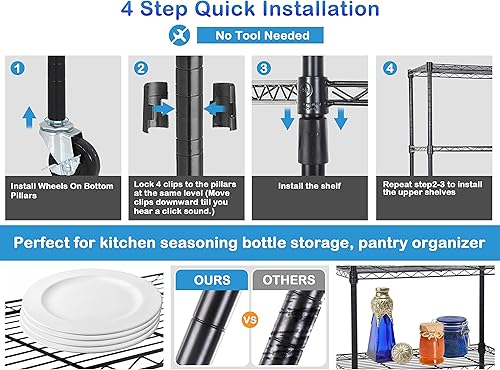 4 Step Quick Installation

No Tool Needed

1

Install Wheels On Bottom Pillars

2

Lock 4 clips to the pillars at the same level (Move clips downward till you hear a click sound.)

3

Install the shelf

4

Repeat step2-3 to install the upper shelves

Perfect for kitchen seasoning bottle storage, pantry organizer

OURS

VS

OTHERS