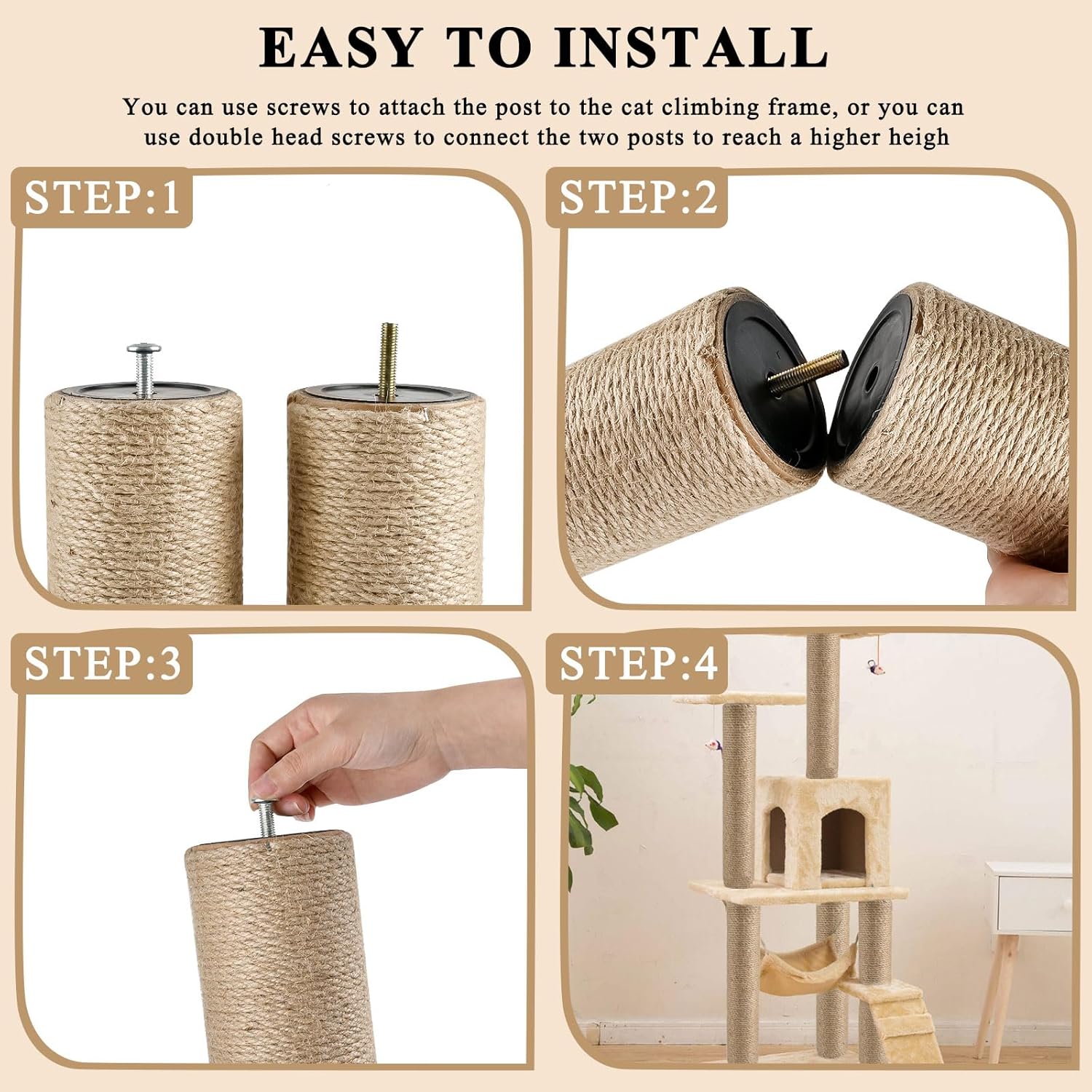 EASY TO INSTALL

You can use screws to attach the post to the cat climbing frame, or you can use double head screws to connect the two posts to reach a higher heigh

STEP:1

STEP:2

STEP:3

STEP:4