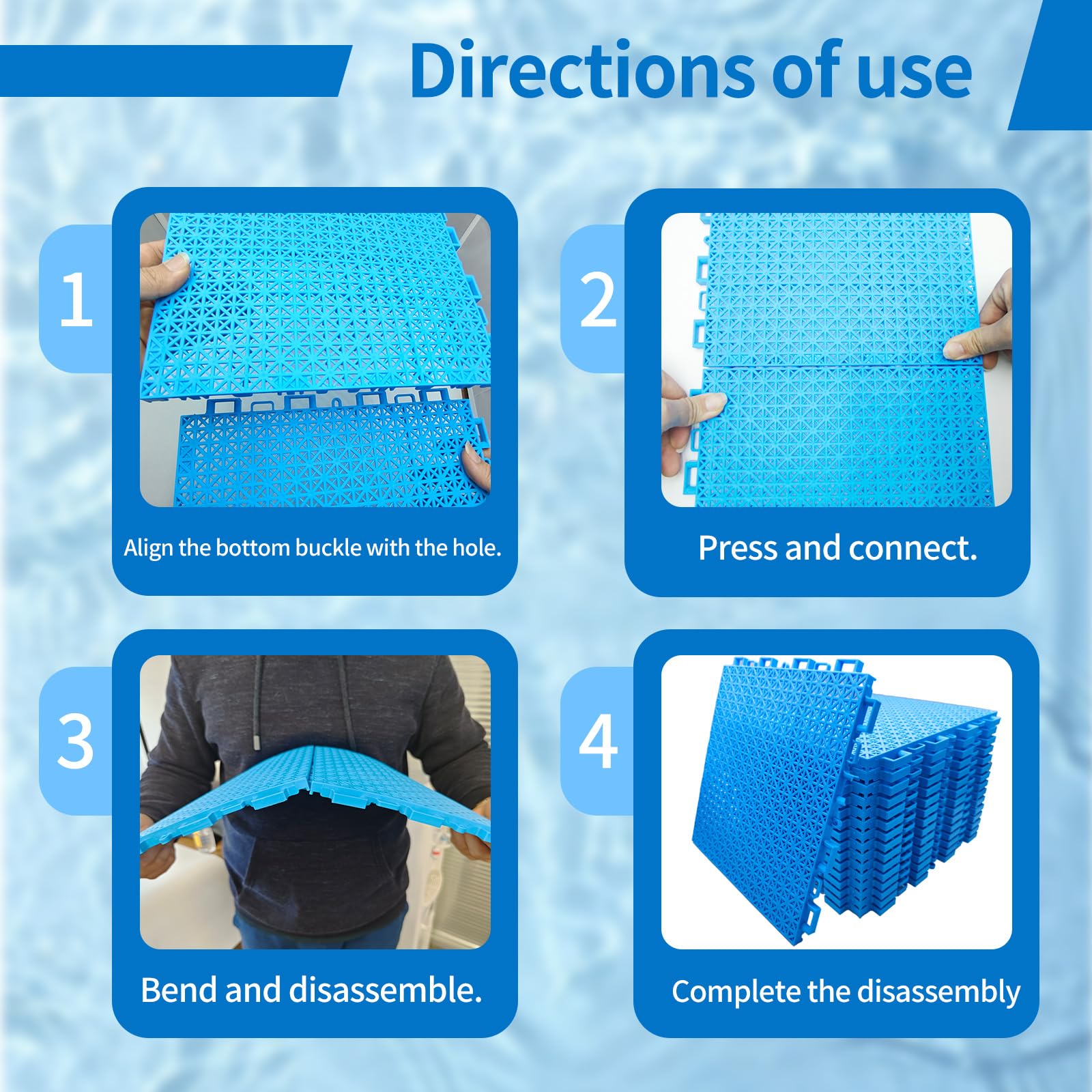 Directions of use

1

Align the bottom buckle with the hole.

2

Press and connect.

3

Bend and disassemble.

4

Complete the disassembly