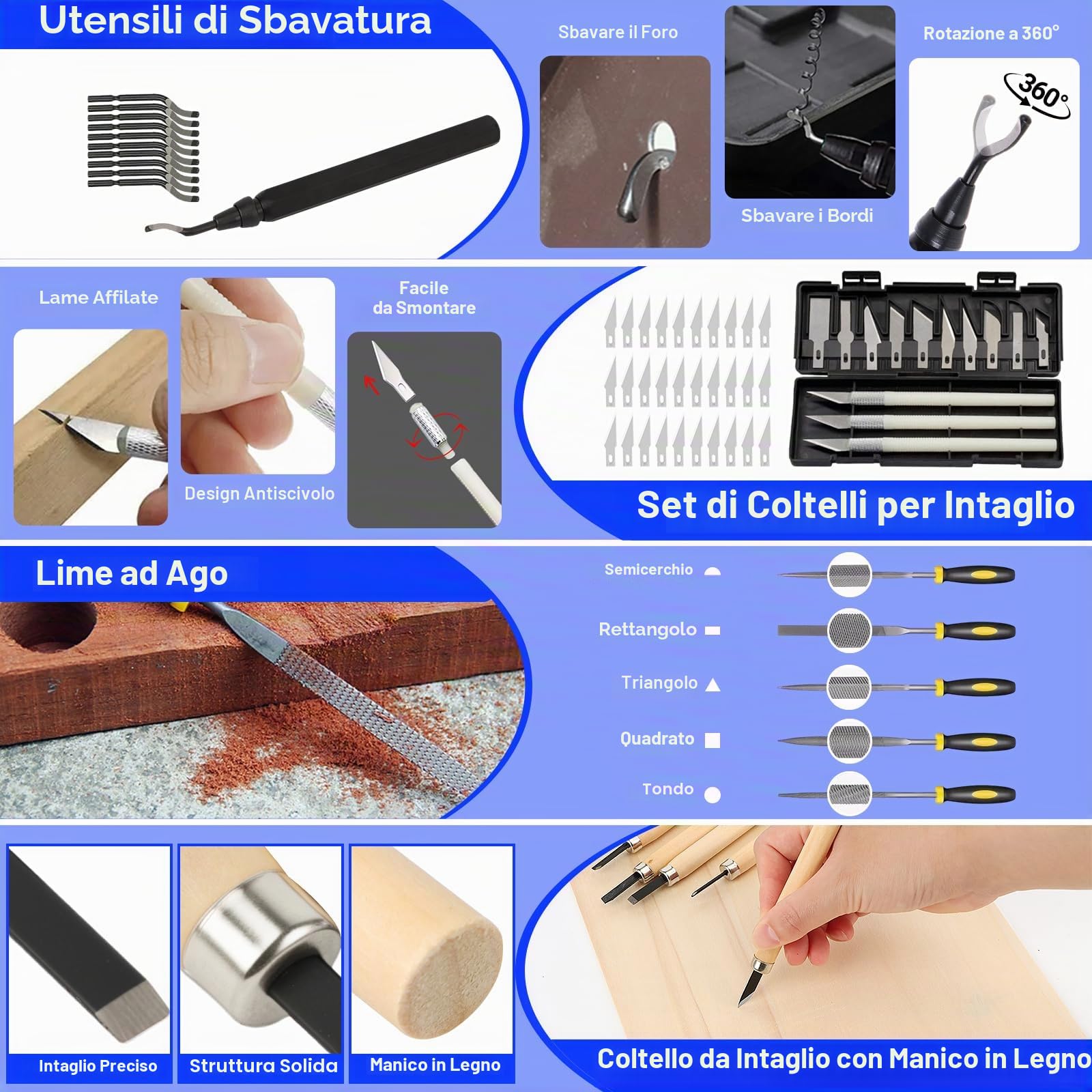 Utensili di Sbavatura

Sbavare il Foro

Sbavare i Bordi

Rotazione a 360°

360°

Lame Affilate

Design Antiscivolo

Facile da Smontare

Set di Coltelli per Intaglio

Lime ad Ago

Semicerchio

Rettangolo

Triangolo

Quadrato

Tondo

Intaglio Preciso

Struttura Solida

Manico in Legno

Coltello da Intaglio con Manico in Legno