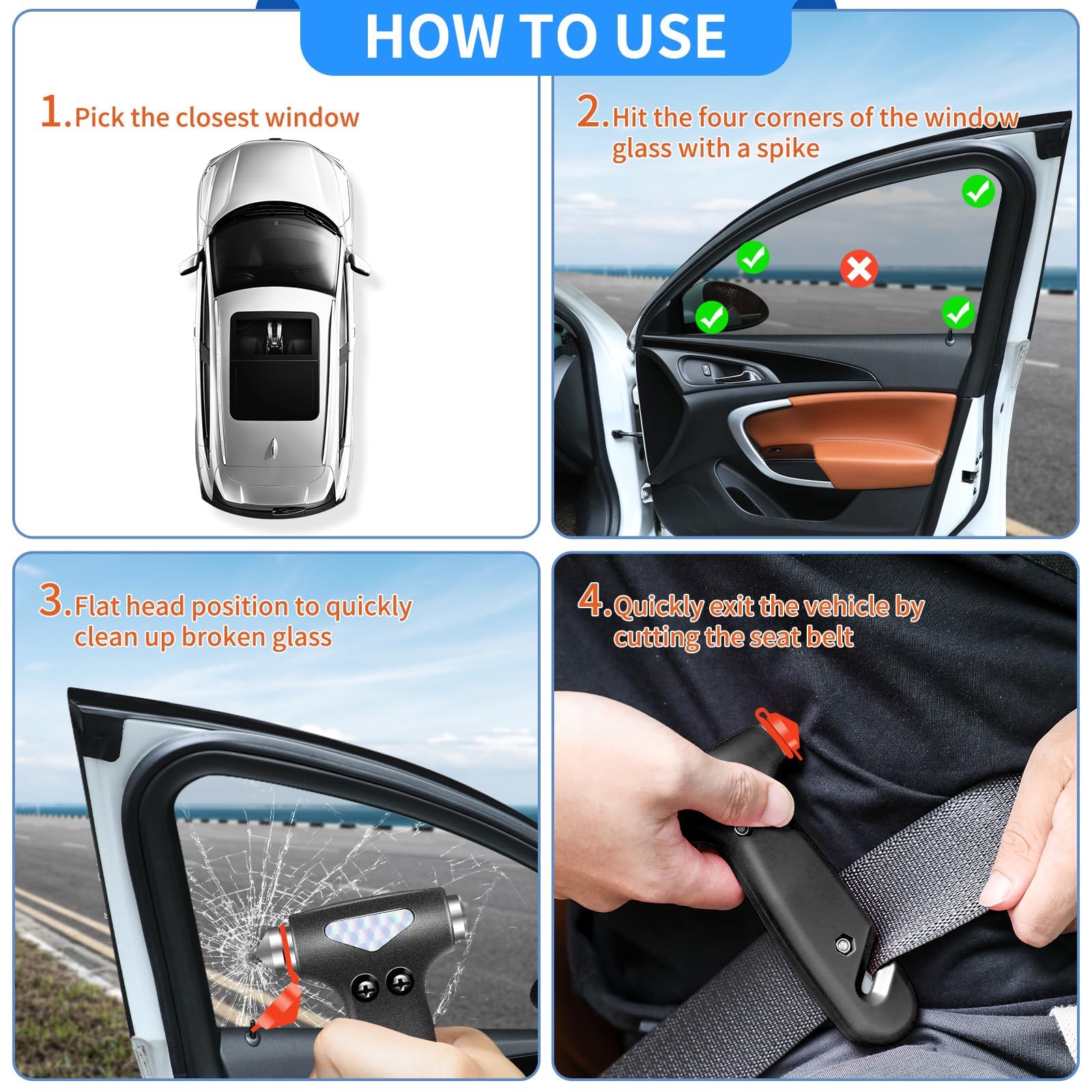 HOW TO USE

1. Pick the closest window

2. Hit the four corners of the window glass with a spike

3. Flat head position to quickly clean up broken glass

4. Quickly exit the vehicle by cutting the seat belt