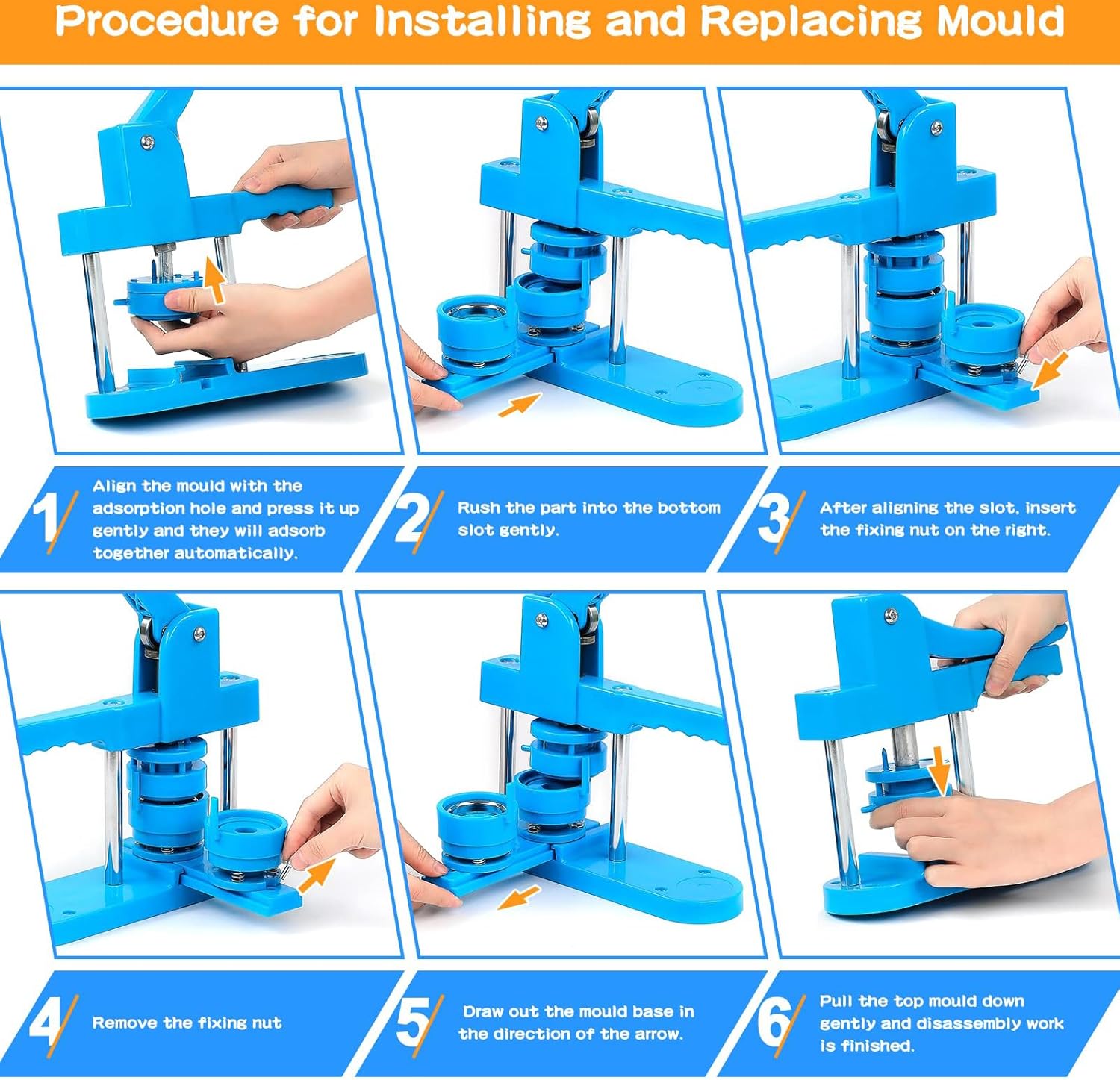 Procedure for Installing and Replacing Mould

1 Align the mould with the adsorption hole and press it up gently and they will adsorb together automatically.

2 Rush the part into the bottom slot gently.

3 After aligning the slot, insert the fixing nut on the right.

4 Remove the fixing nut

5 Draw out the mould base in the direction of the arrow.

6 Pull the top mould down gently and disassembly work is finished.