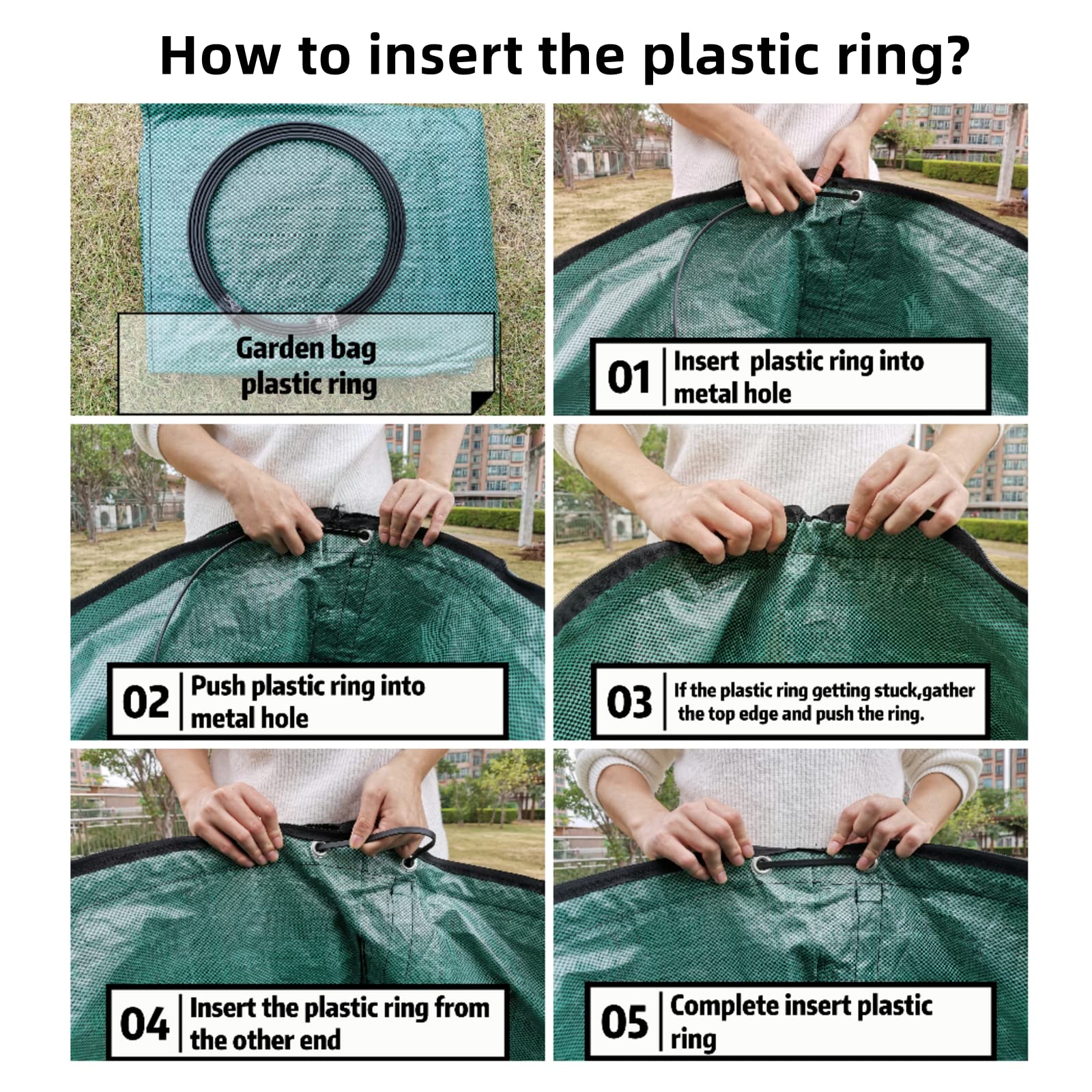 How to insert the plastic ring?

Garden bag plastic ring

01 Insert plastic ring into metal hole

02 Push plastic ring into metal hole

03 If the plastic ring getting stuck,gather the top edge and push the ring.

04 Insert the plastic ring from the other end

05 Complete insert plastic ring