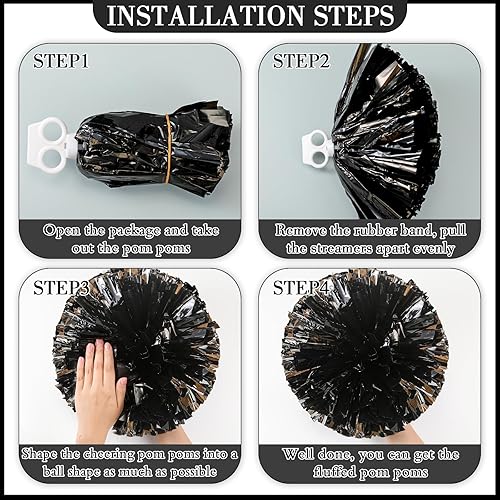 INSTALLATION STEPS

STEP1

Open the package and take out the pom poms

STEP2

Remove the rubber band, pull the streamers apart evenly

STEP3

Shape the cheering pom poms into a ball shape as much as possible

STEP4

Well done, you can get the fluffed pom poms