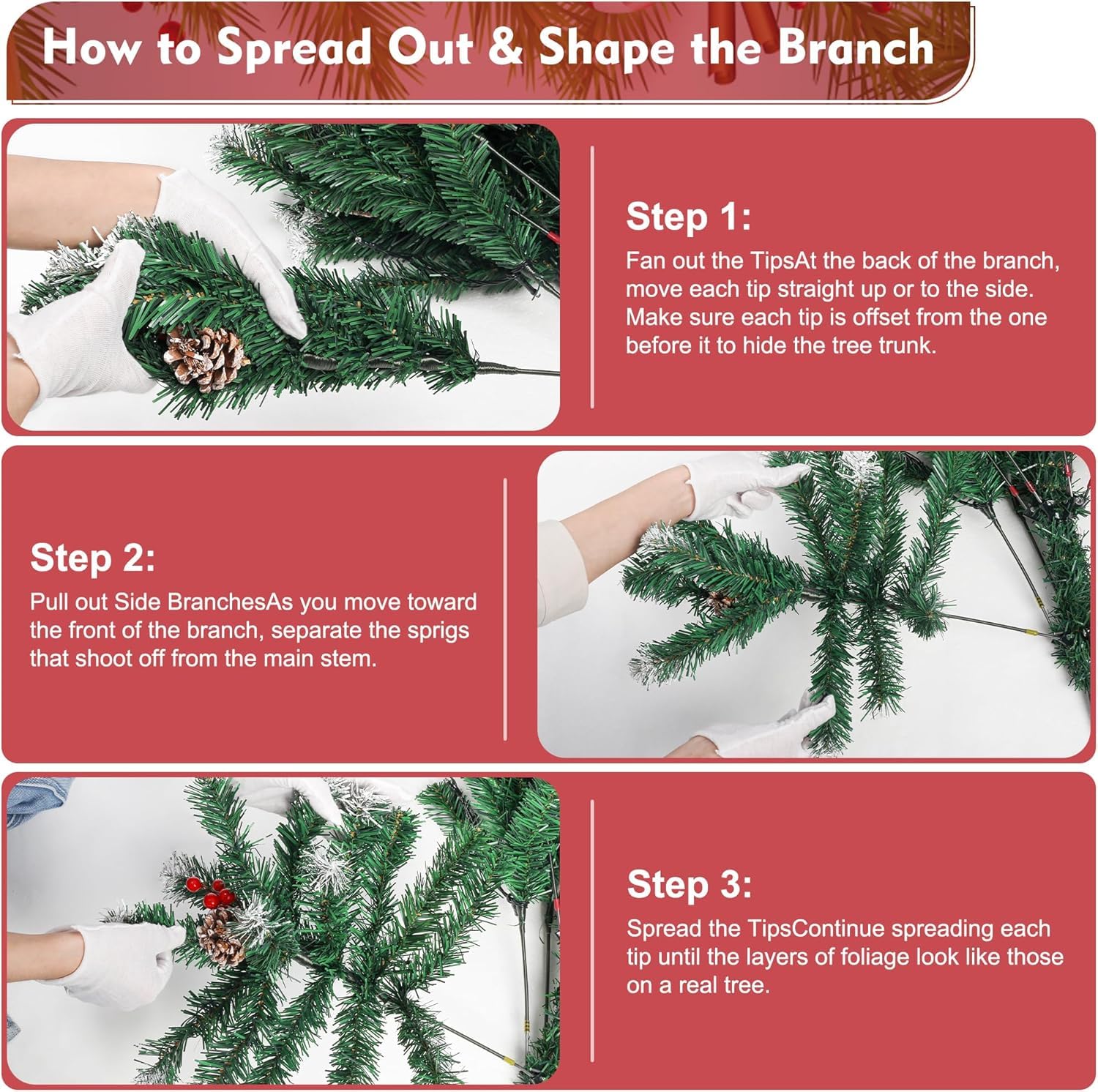 How to Spread Out & Shape the Branch

Step 1:
Fan out the TipsAt the back of the branch, move each tip straight up or to the side. Make sure each tip is offset from the one before it to hide the tree trunk.

Step 2:
Pull out Side BranchesAs you move toward the front of the branch, separate the sprigs that shoot off from the main stem.

Step 3:
Spread the TipsContinue spreading each tip until the layers of foliage look like those on a real tree.