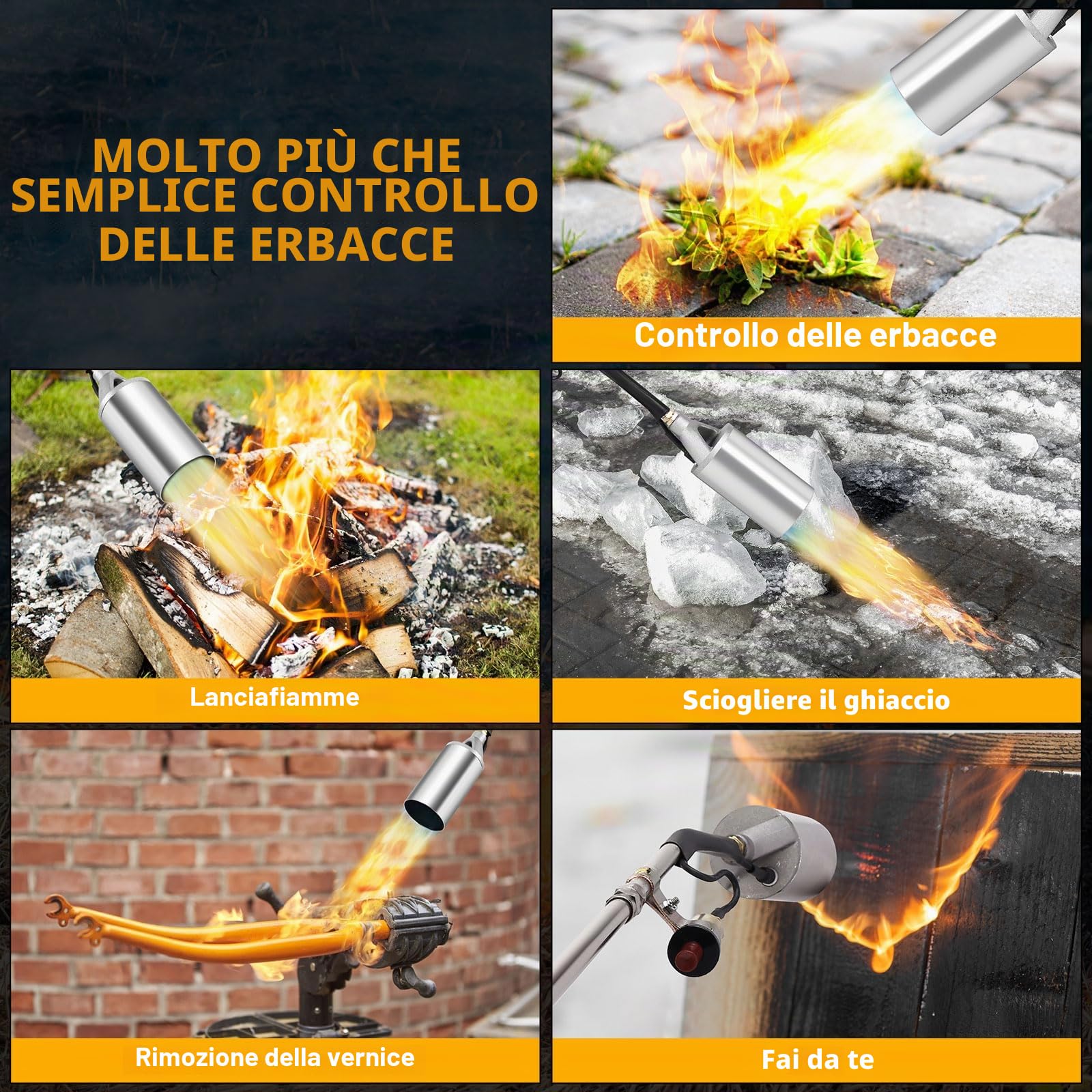 MOLTO PIÙ CHE SEMPLICE CONTROLLO DELLE ERBACCE

Controllo delle erbacce

Lanciafiamme

Sciogliere il ghiaccio

Rimozione della vernice

Fai da te