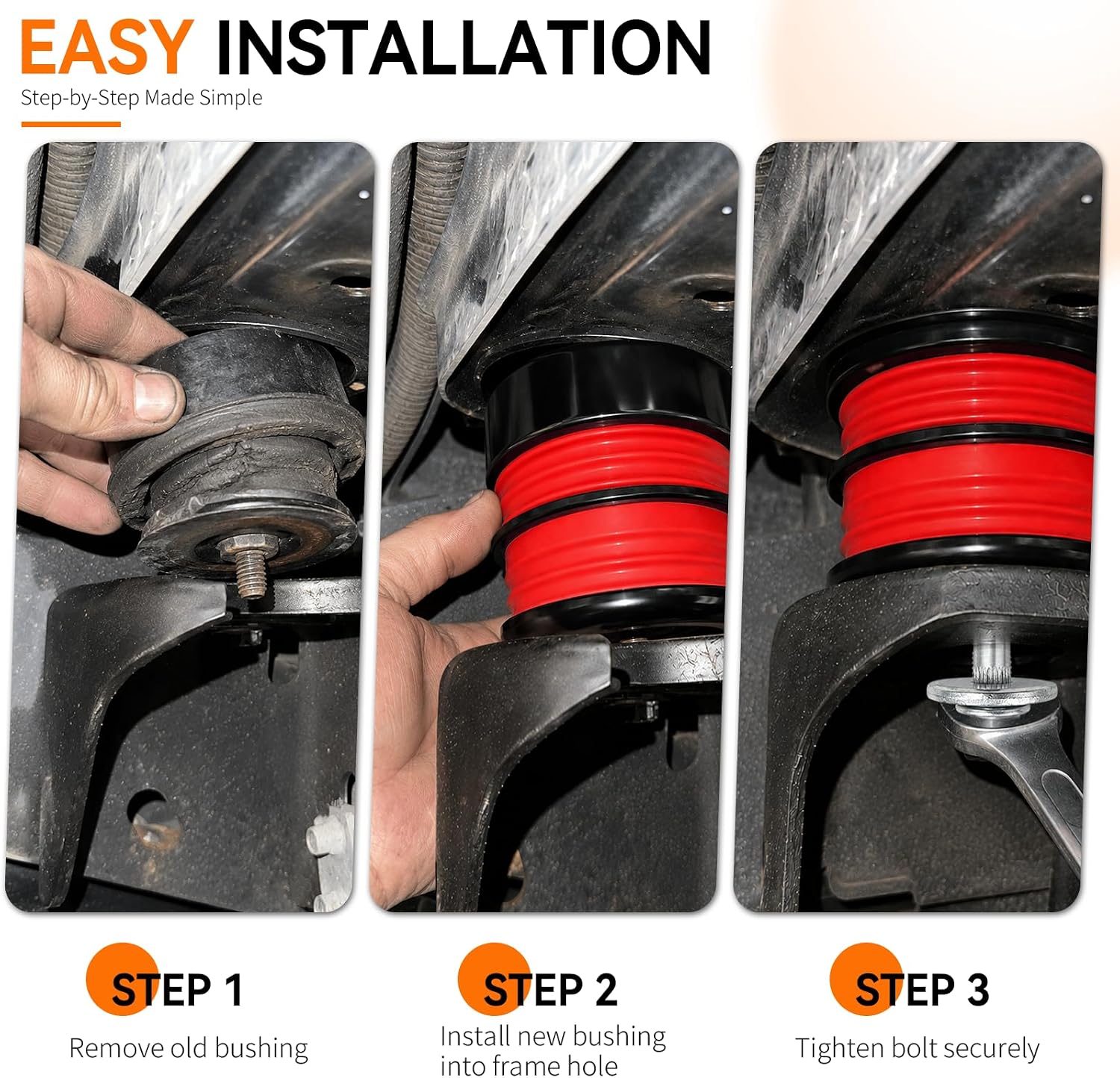 EASY INSTALLATION

Step-by-Step Made Simple

STEP 1

Remove old bushing

STEP 2

Install new bushing into frame hole

STEP 3

Tighten bolt securely