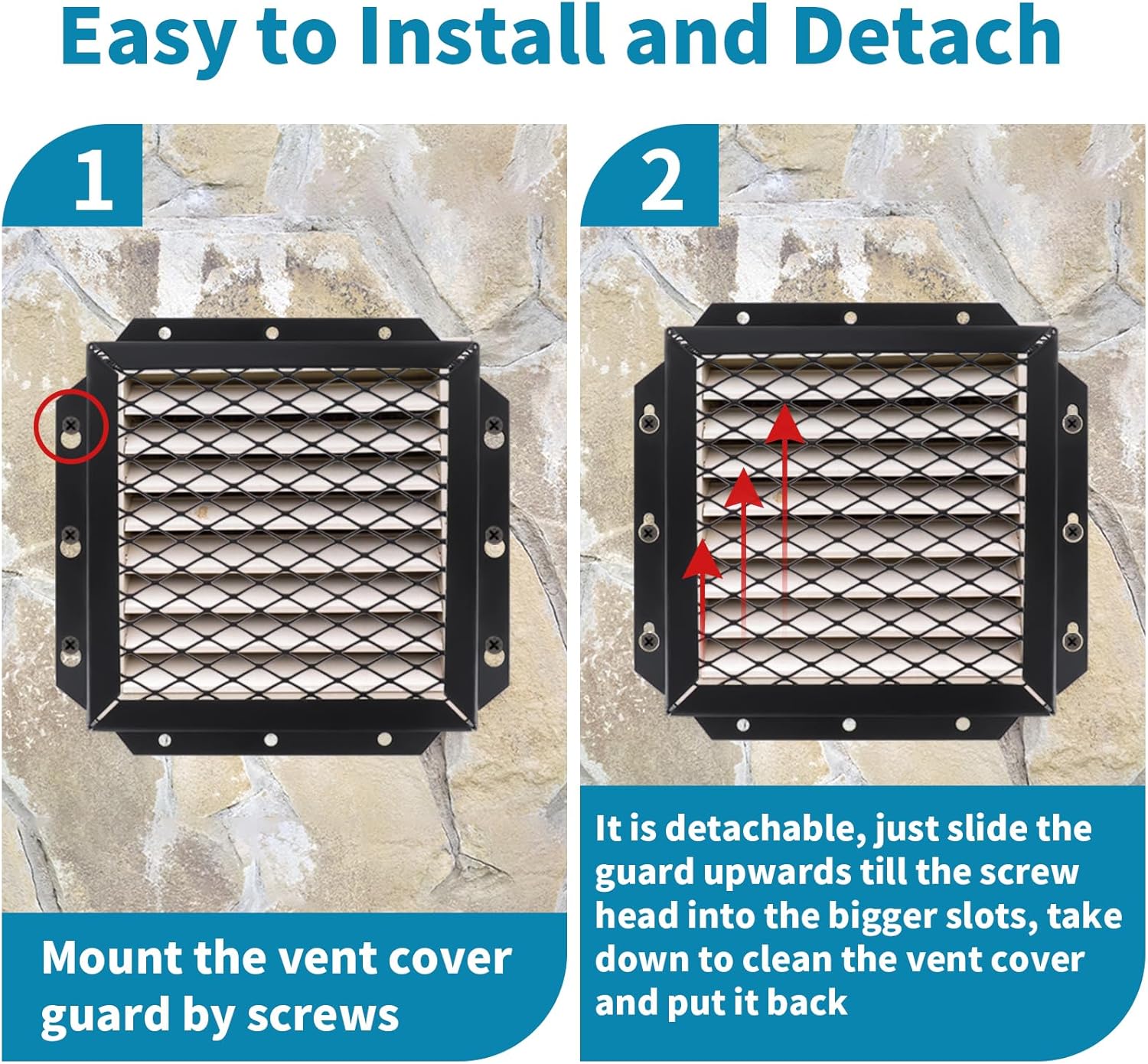 Easy to Install and Detach

1

Mount the vent cover guard by screws

2

It is detachable, just slide the guard upwards till the screw head into the bigger slots, take down to clean the vent cover and put it back