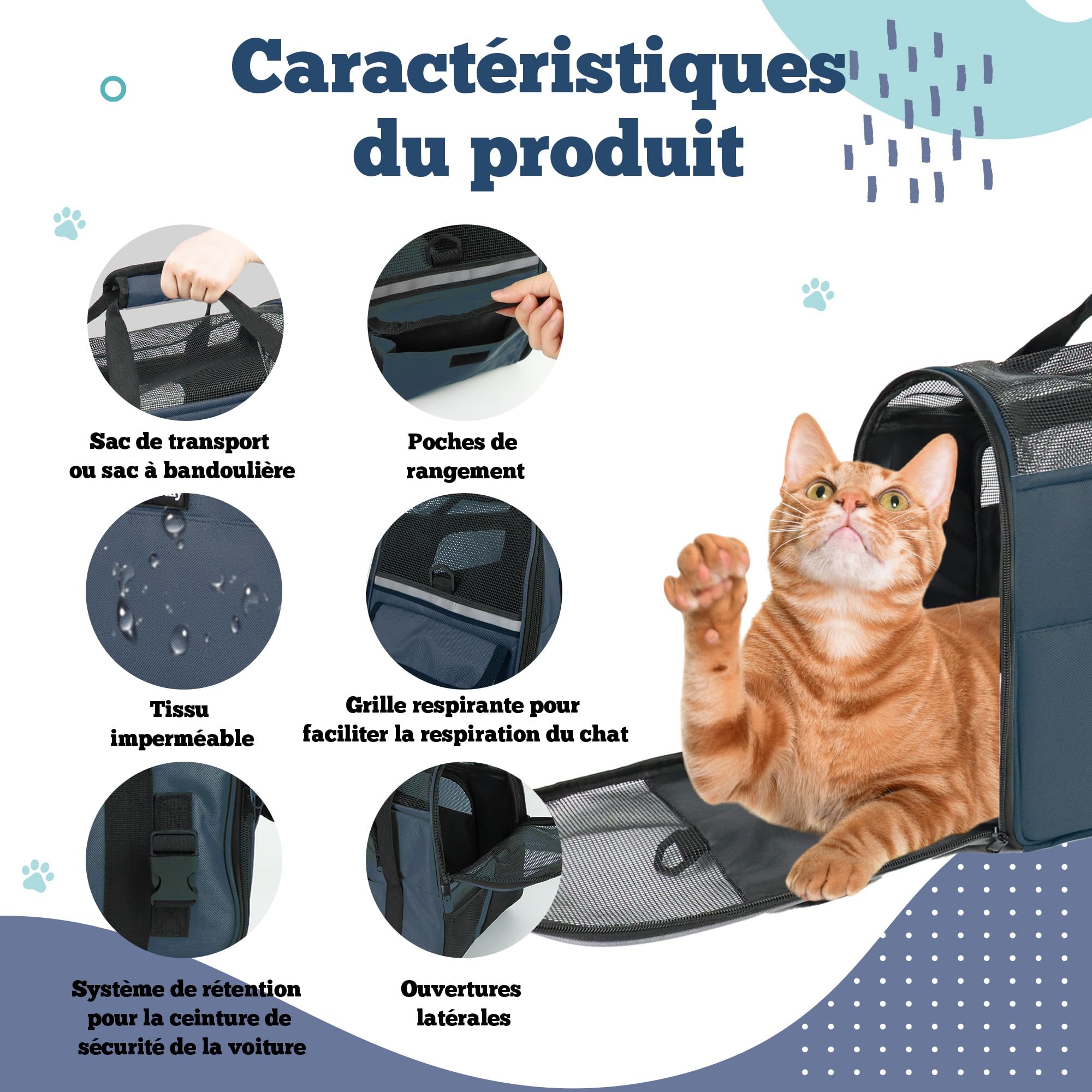 Caractéristiques du produit

Sac de transport ou sac à bandoulière

Poches de rangement

Tissu imperméable

Grille respirante pour faciliter la respiration du chat

Système de rétention pour la ceinture de sécurité de la voiture

Ouvertures latérales