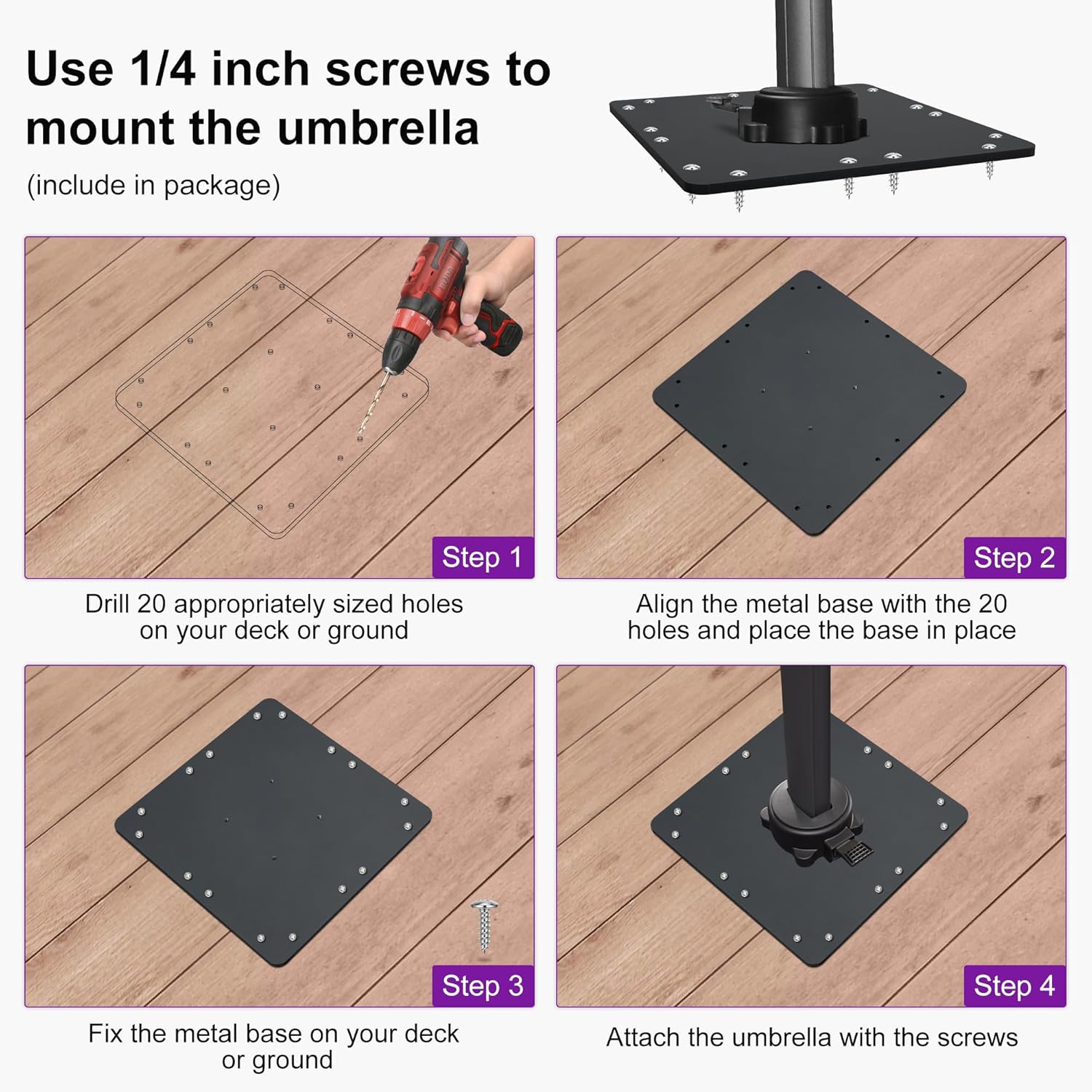 Use 1/4 inch screws to mount the umbrella

(include in package)

Step 1

Drill 20 appropriately sized holes on your deck or ground

Step 2

Align the metal base with the 20 holes and place the base in place

Step 3

Fix the metal base on your deck or ground

Step 4

Attach the umbrella with the screws