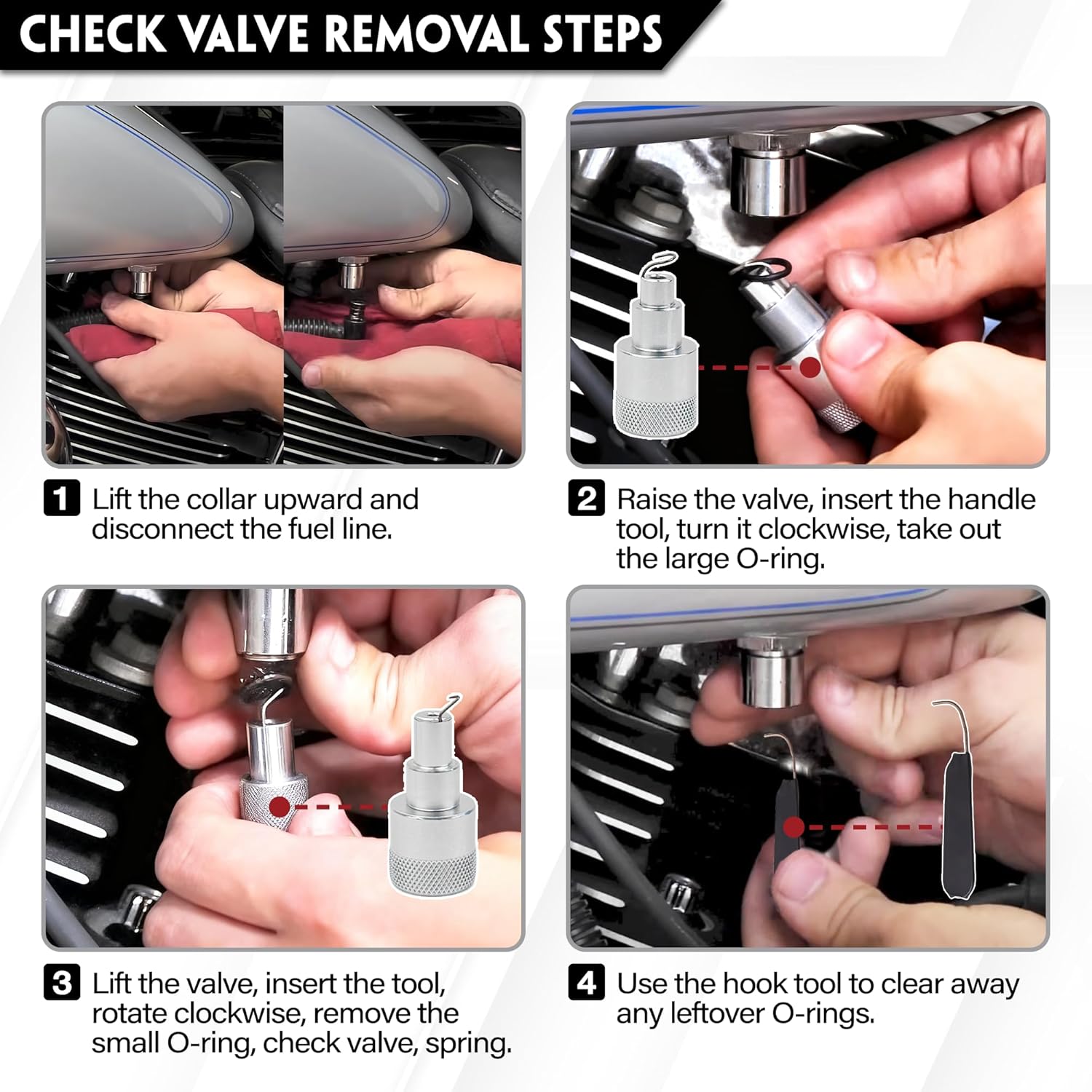 CHECK VALVE REMOVAL STEPS

1 Lift the collar upward and disconnect the fuel line.

2 Raise the valve, insert the handle tool, turn it clockwise, take out the large O-ring.

3 Lift the valve, insert the tool, rotate clockwise, remove the small O-ring, check valve, spring.

4 Use the hook tool to clear away any leftover O-rings.