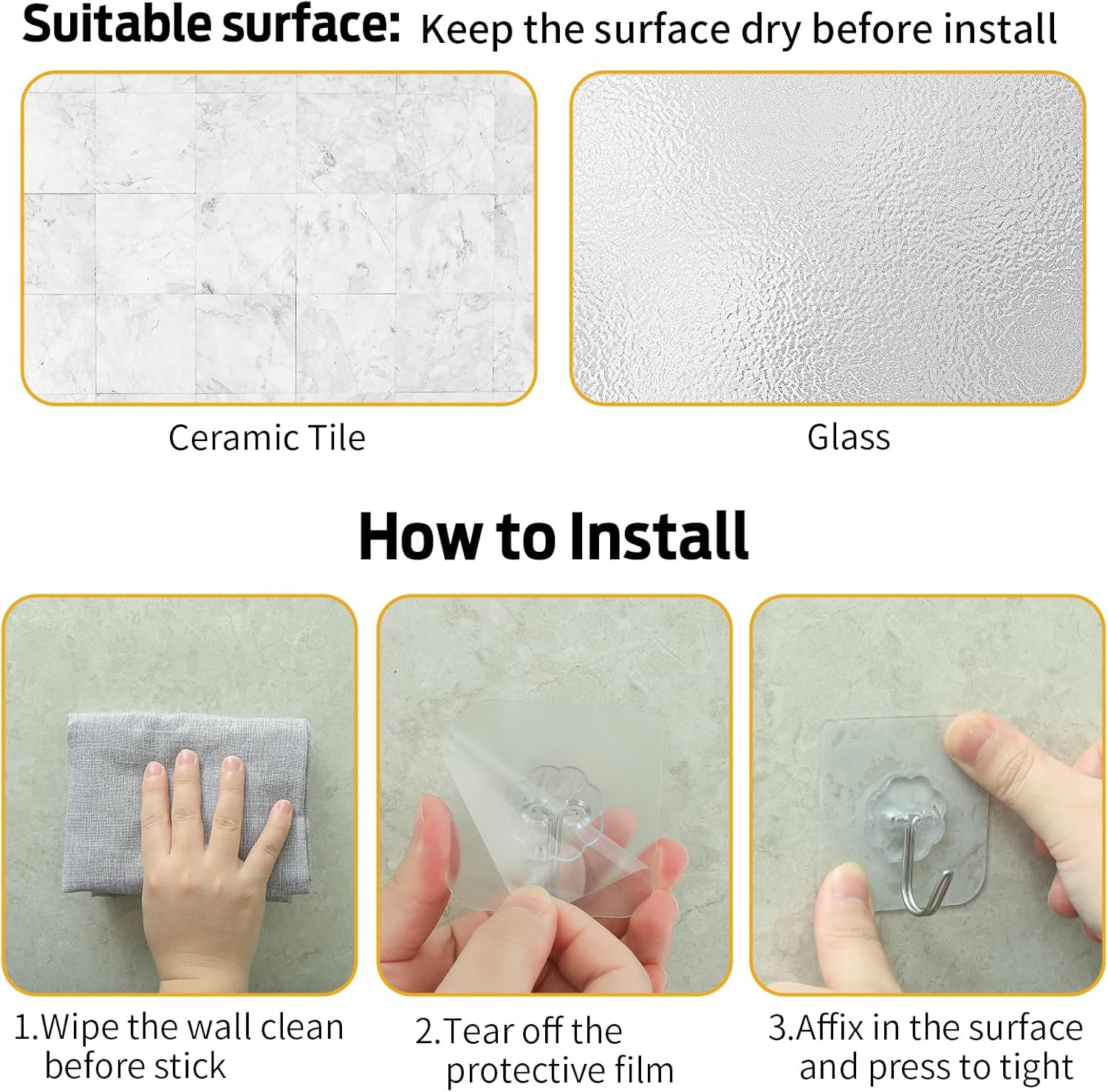 Suitable surface: Keep the surface dry before install

Ceramic Tile

Glass

How to Install

1.Wipe the wall clean before stick

2.Tear off the protective film

3.Affix in the surface and press to tight