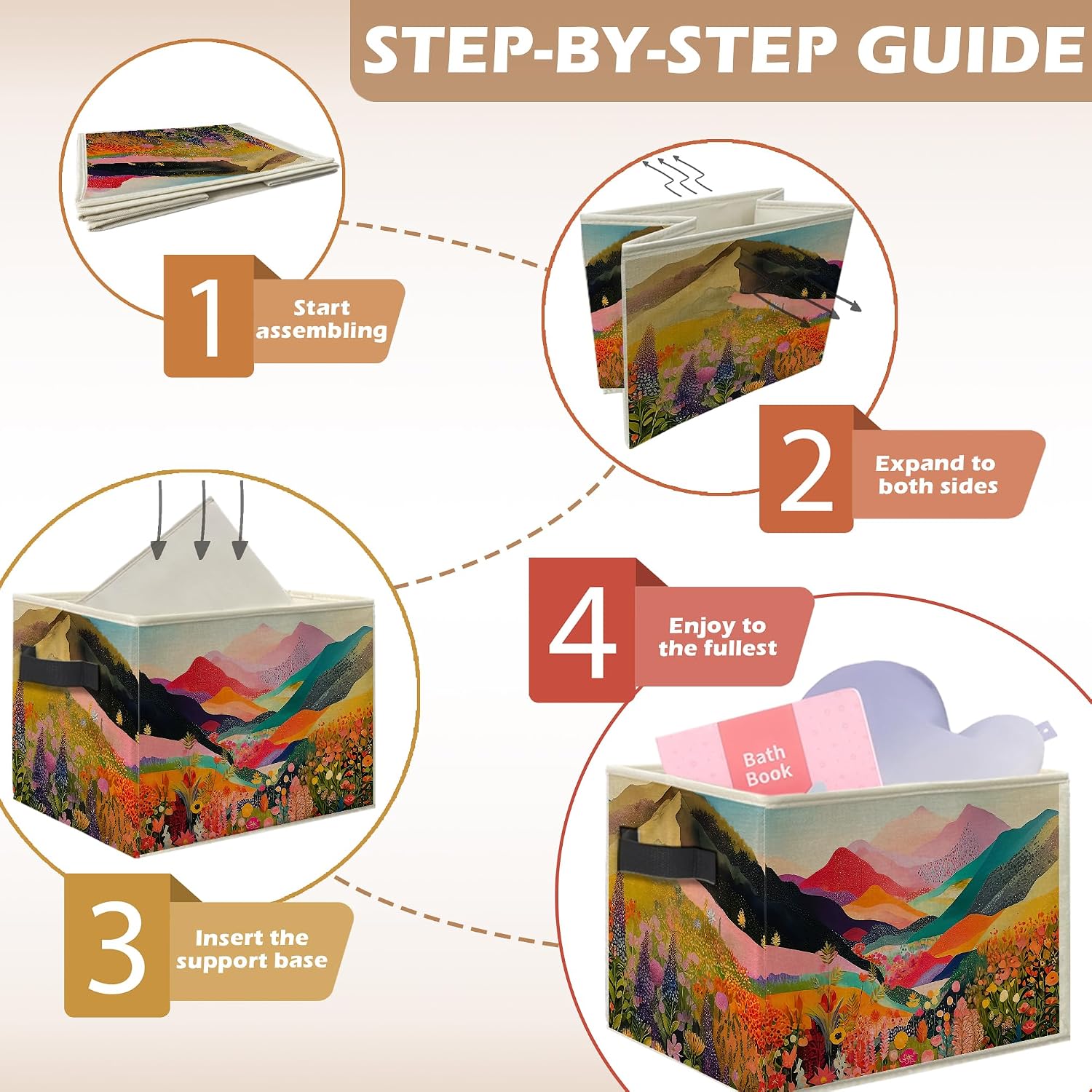 STEP-BY-STEP GUIDE

1

Start assembling

2

Expand to both sides

3

Insert the support base

4

Enjoy to the fullest

Bath Book