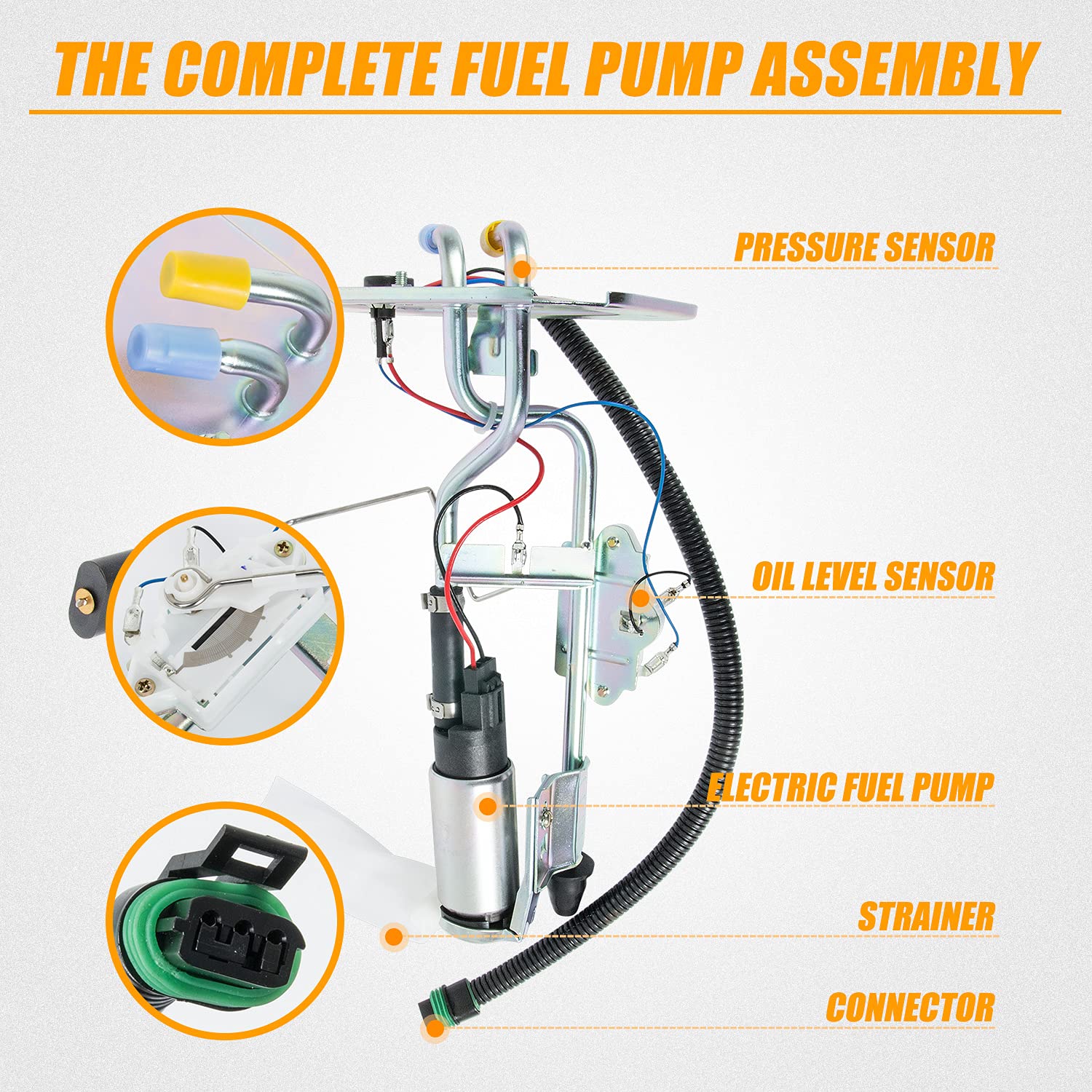 THE COMPLETE FUEL PUMP ASSEMBLY

PRESSURE SENSOR

OIL LEVEL SENSOR

ELECTRIC FUEL PUMP

STRAINER

CONNECTOR