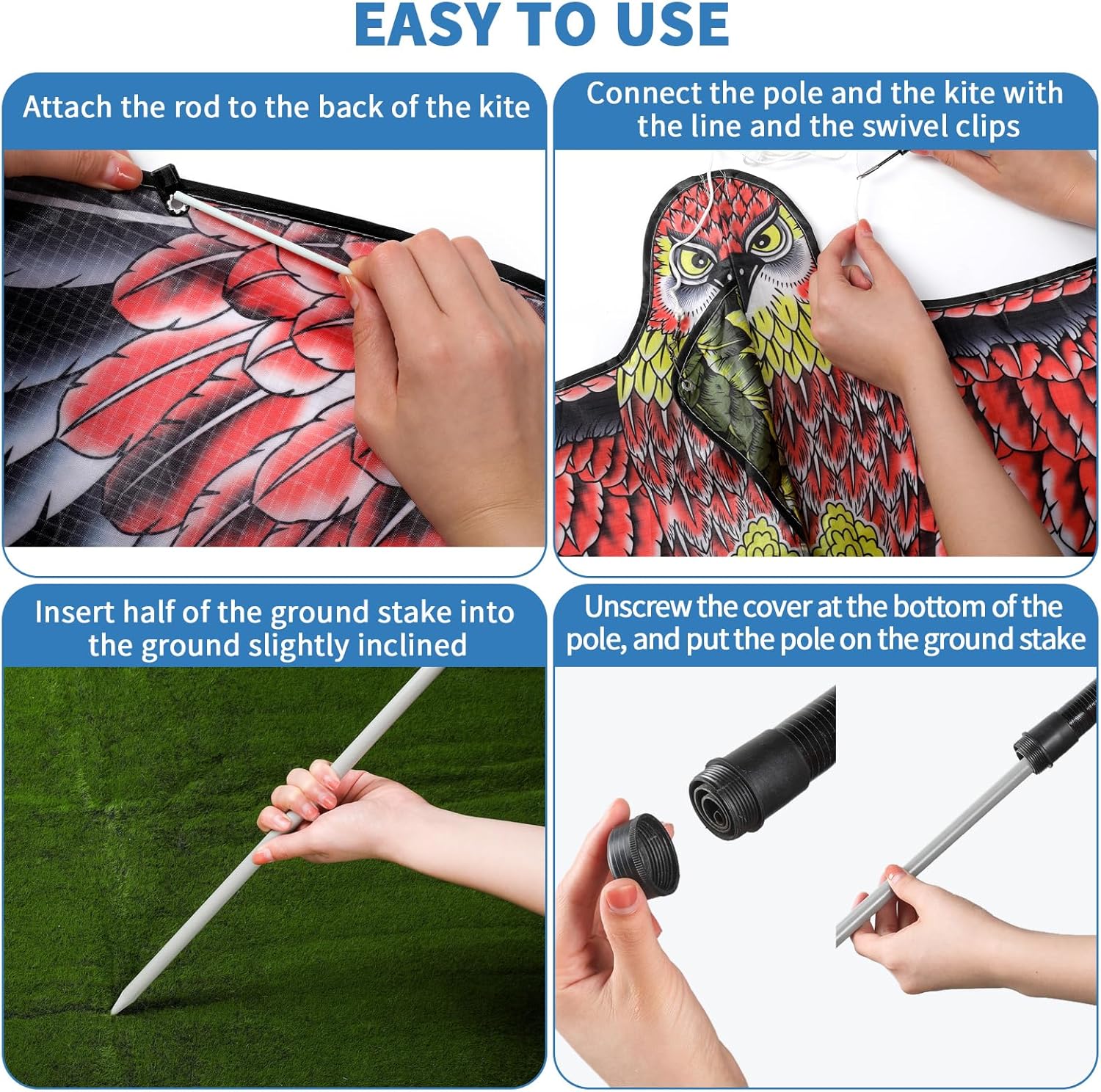 EASY TO USE

Attach the rod to the back of the kite

Connect the pole and the kite with the line and the swivel clips

Insert half of the ground stake into the ground slightly inclined

Unscrew the cover at the bottom of the pole, and put the pole on the ground stake