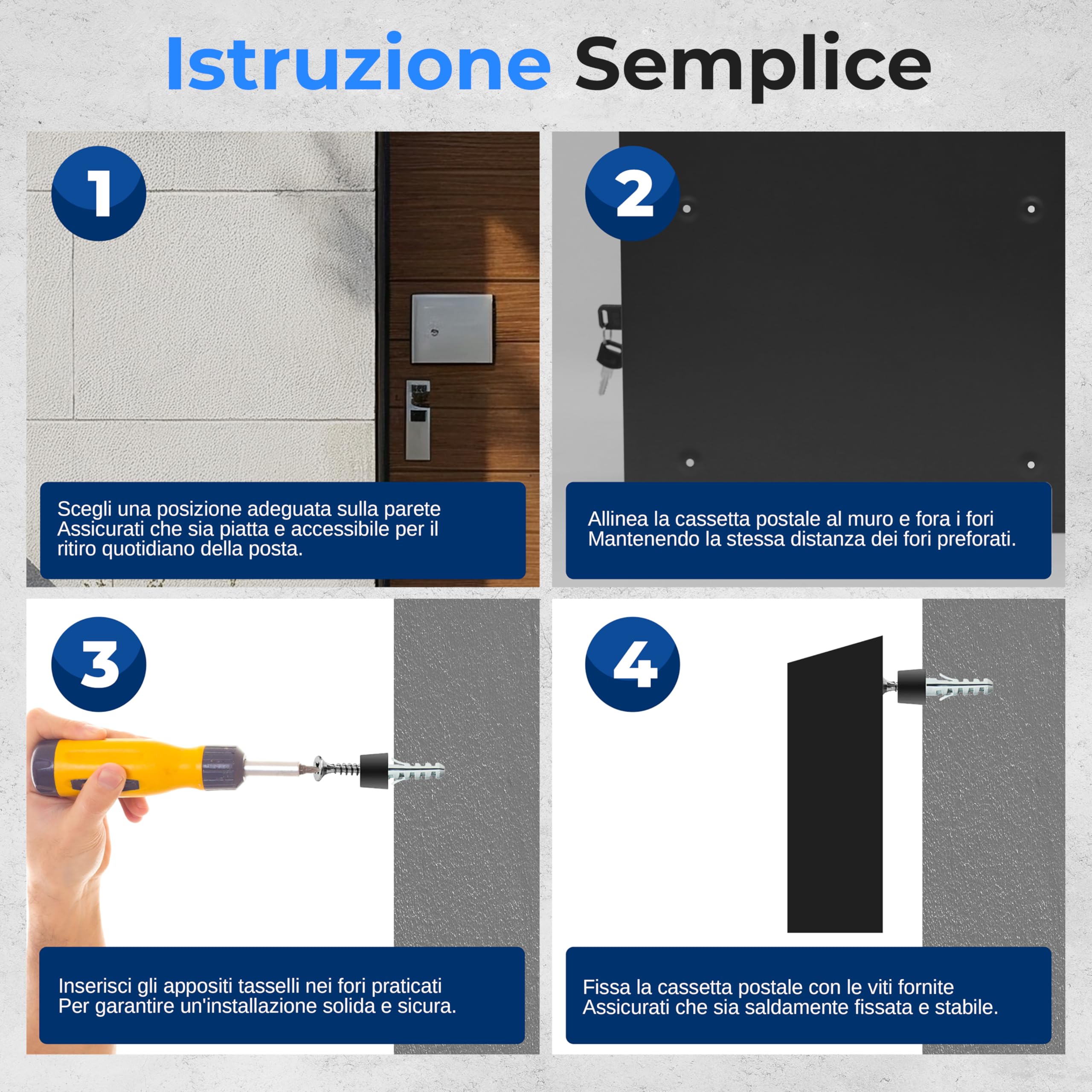 Istruzione Semplice

1

Scegli una posizione adeguata sulla parete
Assicurati che sia piatta e accessibile per il ritiro quotidiano della posta.

2

Allinea la cassetta postale al muro e fora i fori
Mantenendo la stessa distanza dei fori preforati.

3

Inserisci gli appositi tasselli nei fori praticati
Per garantire un'installazione solida e sicura.

4

Fissa la cassetta postale con le viti fornite
Assicurati che sia saldamente fissata e stabile.